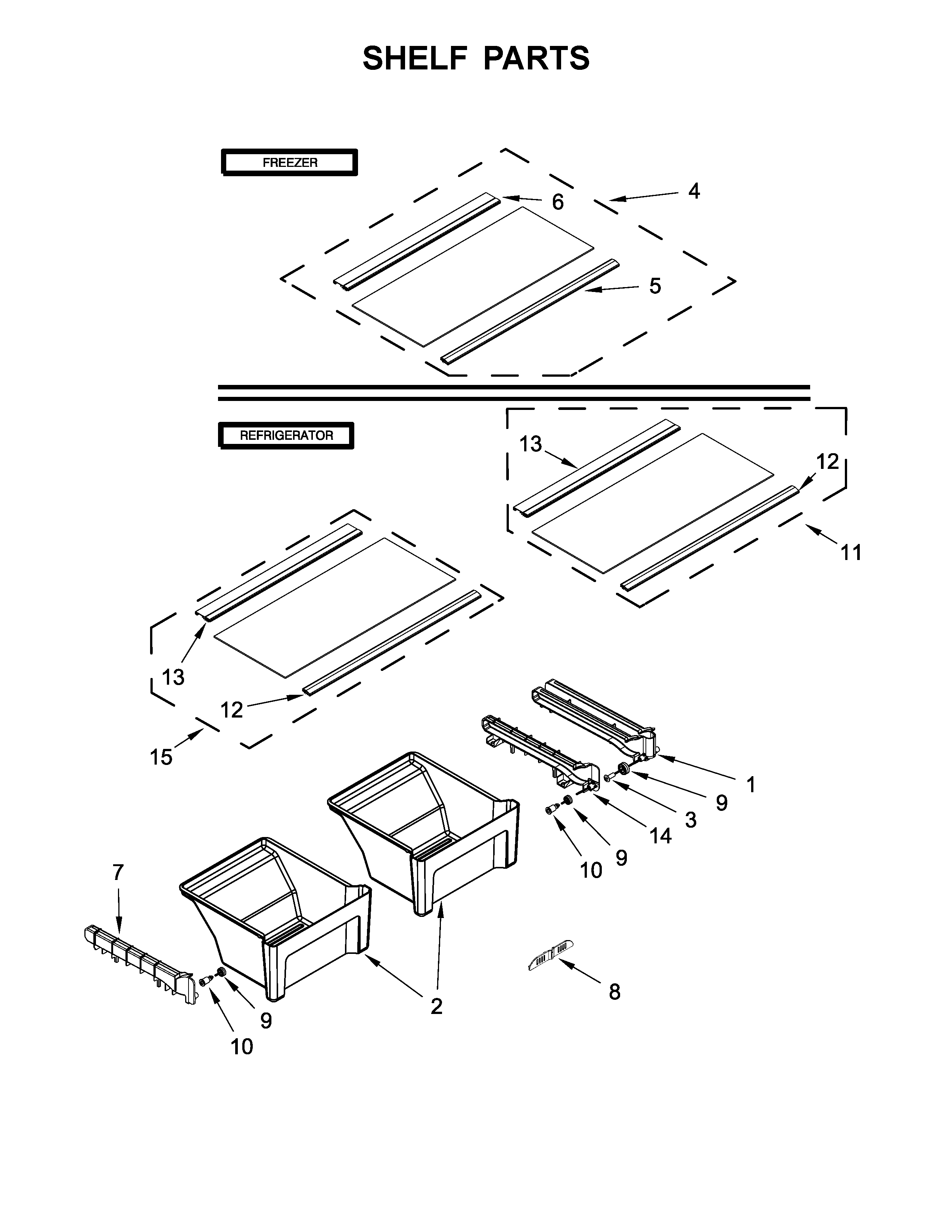 SHELF PARTS

FREEZER

6
4
5

REFRIGERATOR

13
12
11

13
12
15

1
9
3
14
9
10

7
2
8
9
10