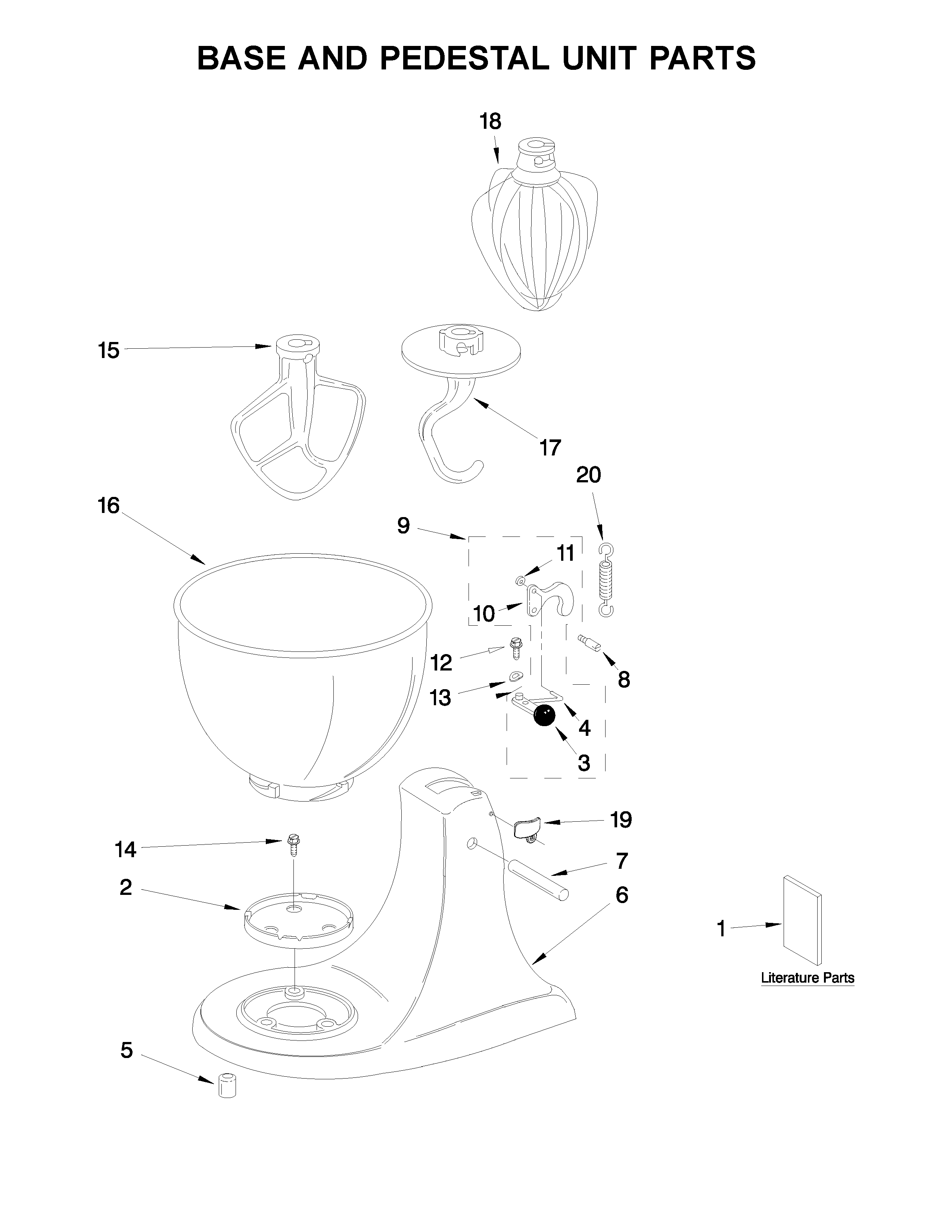 BASE AND PEDESTAL UNIT PARTS

18

15

17

20

16

9

11

10

12

8

13

4

3

19

14

7

2

6

1

Literature Parts

5