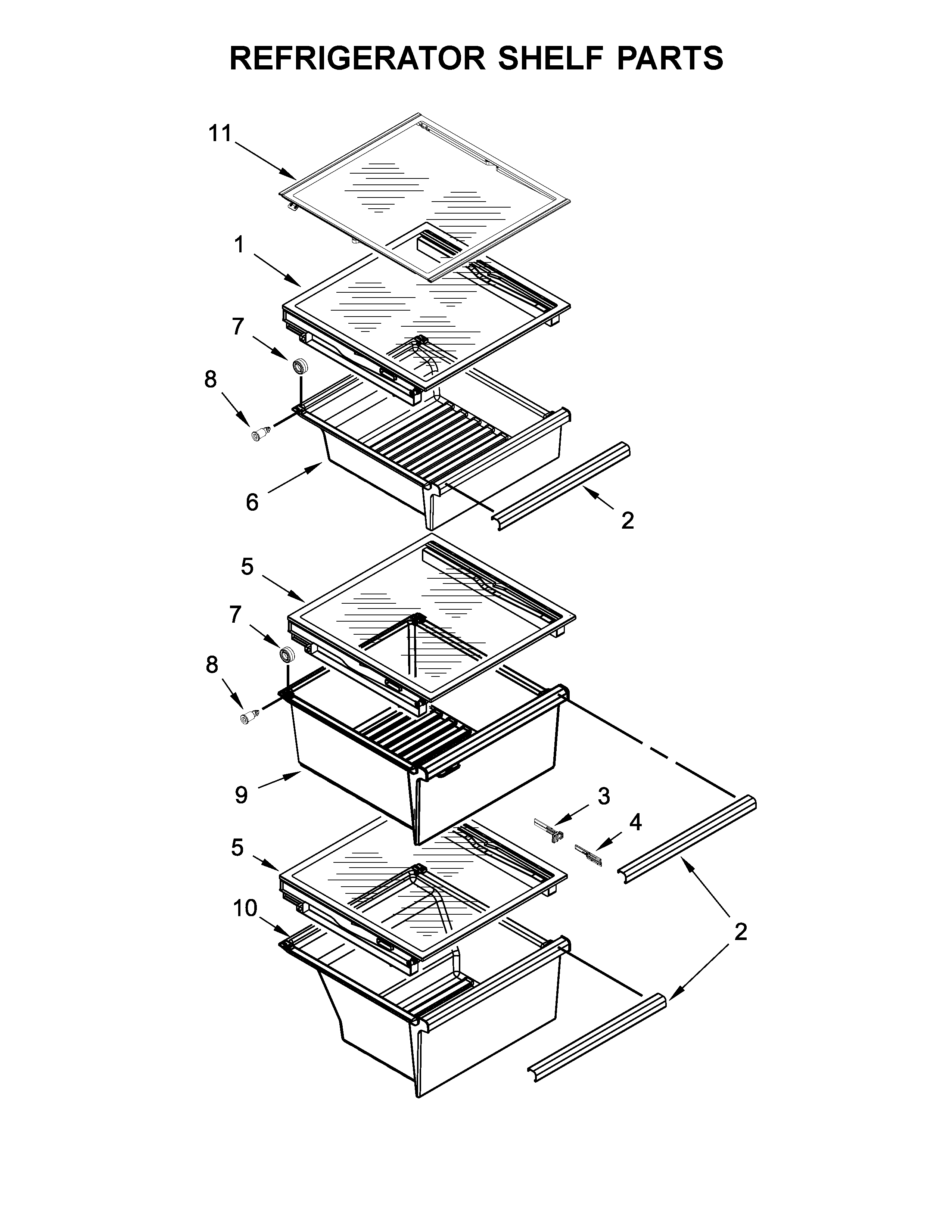 REFRIGERATOR SHELF PARTS

11

1

7

8

6

2

5

7

8

9

3

4

5

10

2