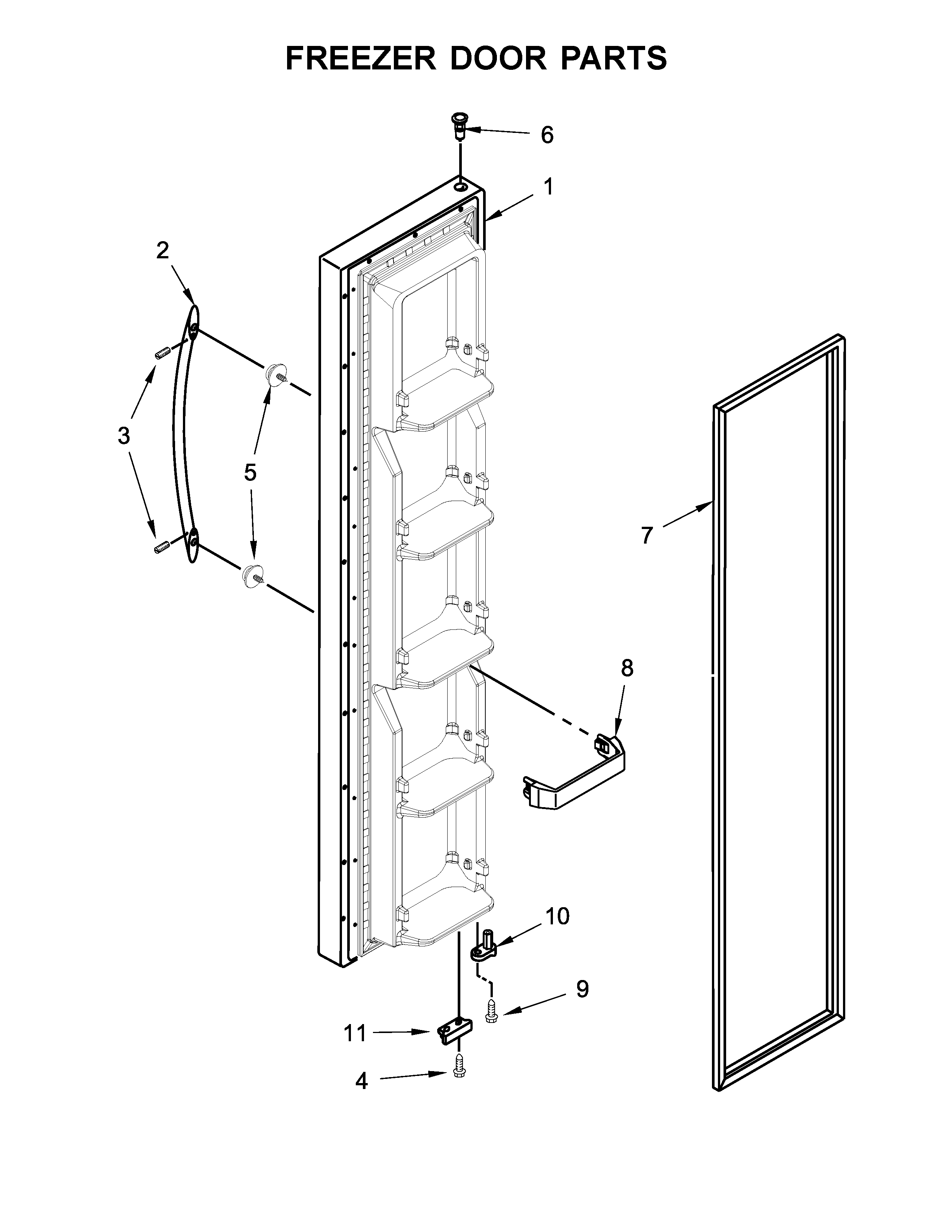 FREEZER DOOR PARTS

6

1

2

3

5

7

8

10

9

11

4