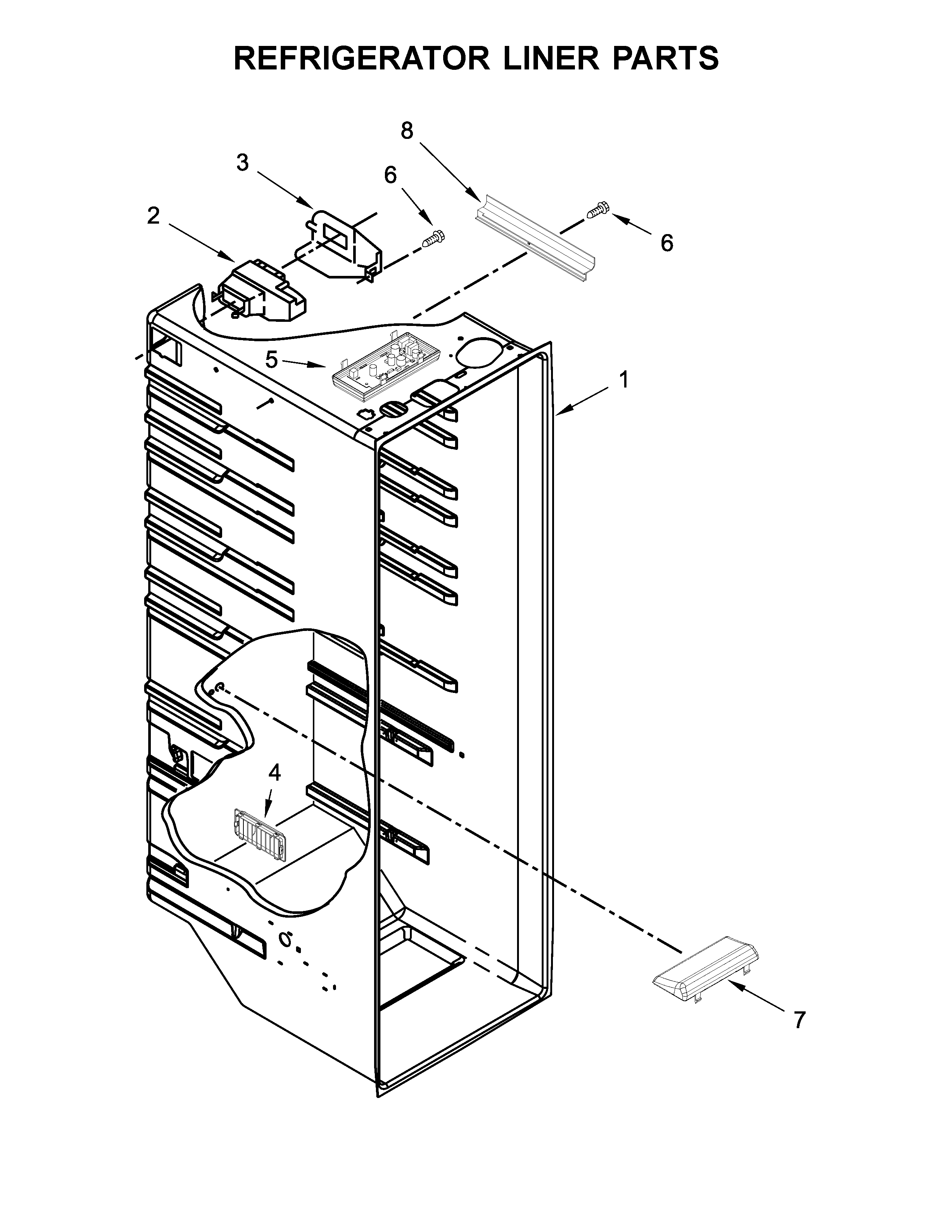 REFRIGERATOR LINER PARTS

8

3

6

2

6

5

1

4

7