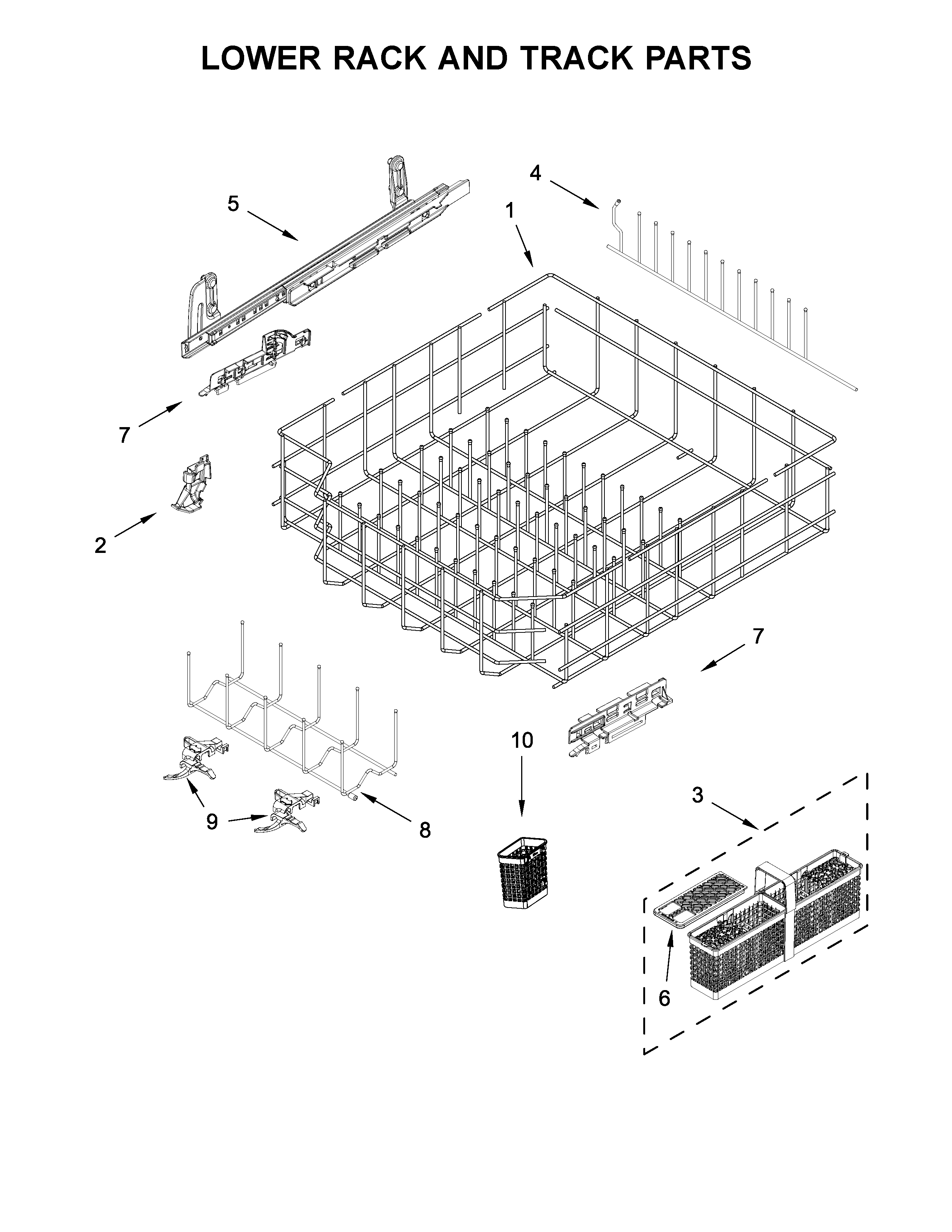 LOWER RACK AND TRACK PARTS

4
5
1
7
2
7
10
3
9
8
6