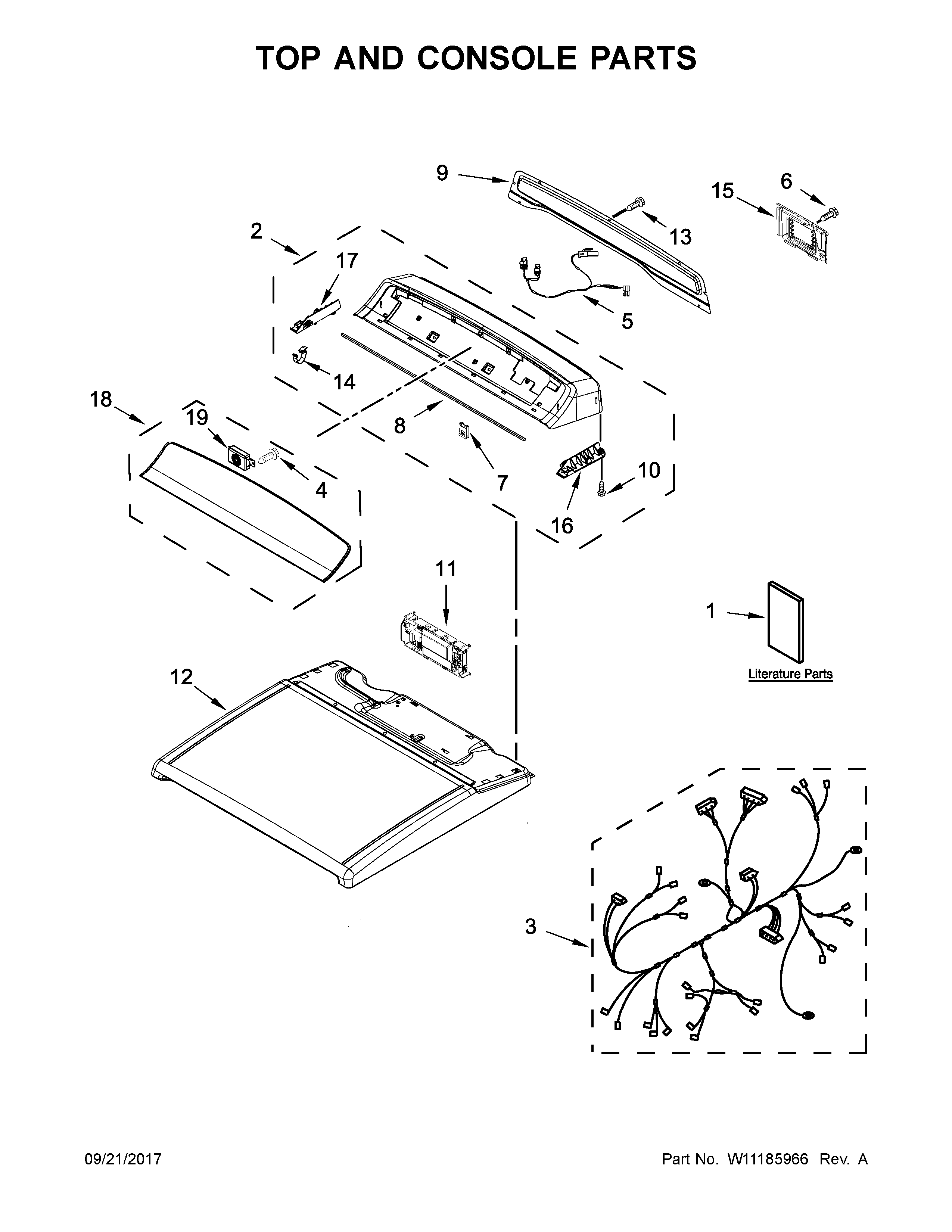 TOP AND CONSOLE PARTS

9
15
6
13
2
17
5
14
18
19
8
4
7
10
16
11
1
Literature Parts
12
3

09/21/2017

Part No. W11185966 Rev. A