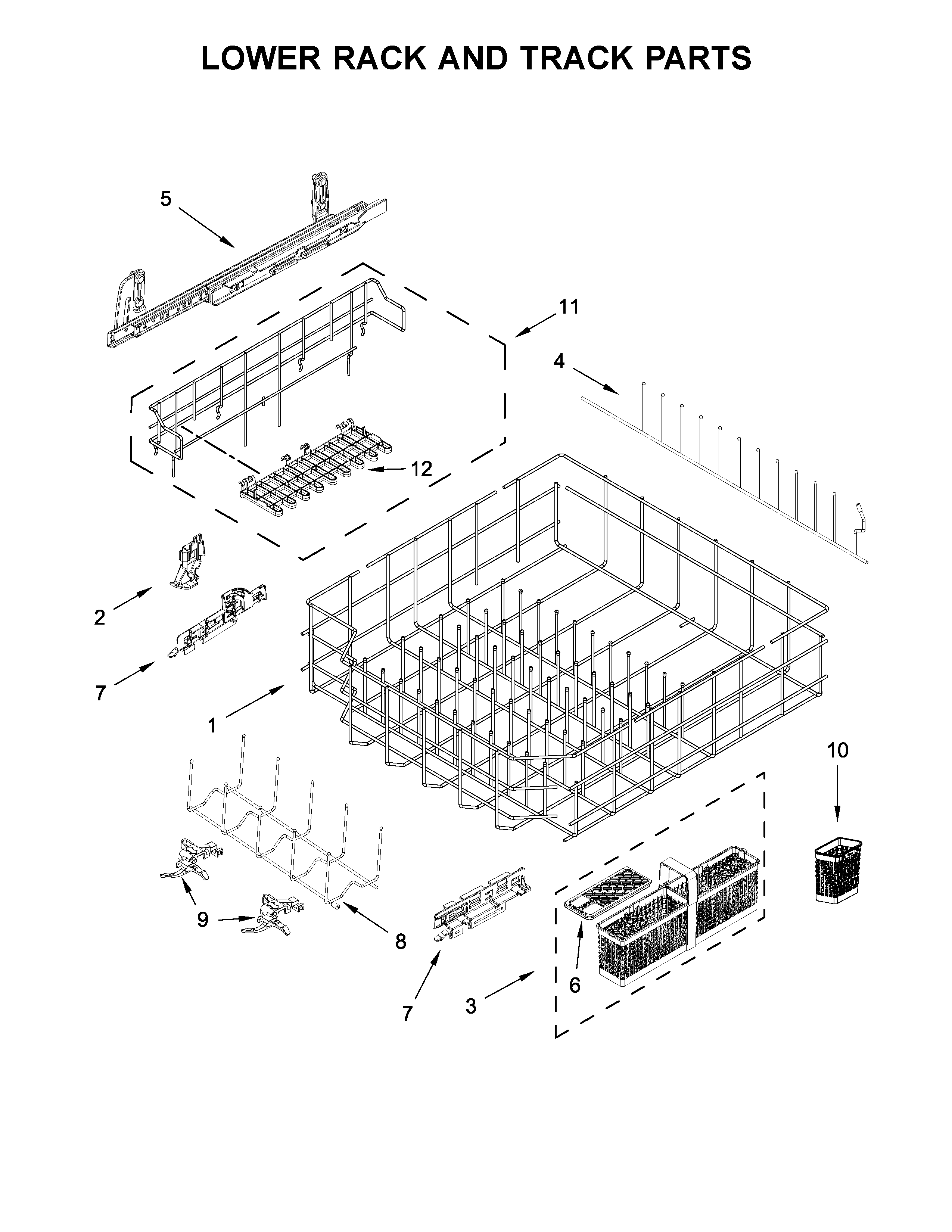 LOWER RACK AND TRACK PARTS

5
11
4
12
2
7
1
10
9
8
7
3
6