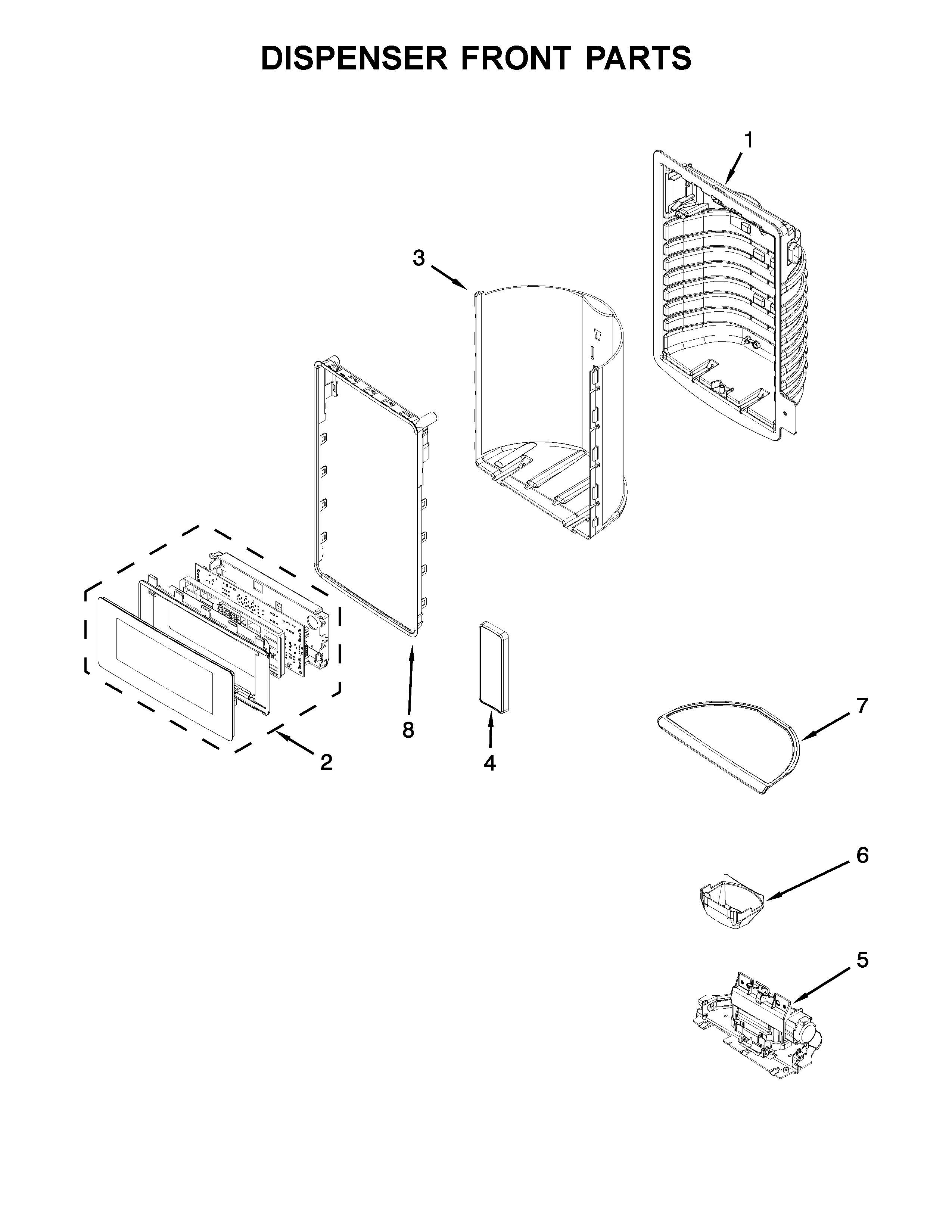 DISPENSER FRONT PARTS

1

3

8

2

4

7

6

5