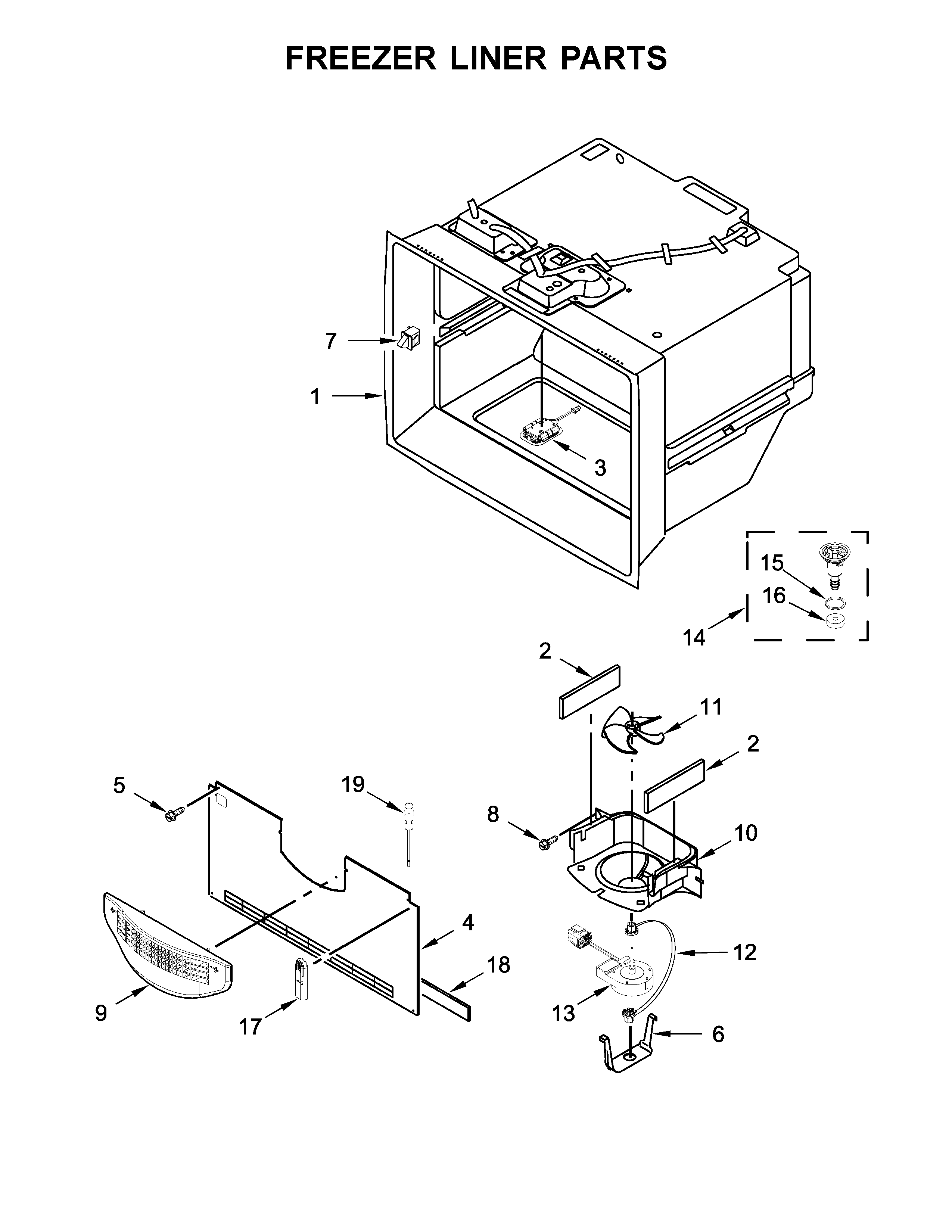 FREEZER LINER PARTS

7
1
3
15
16
14
2
11
2
5
19
8
10
4
12
18
9
17
13
6