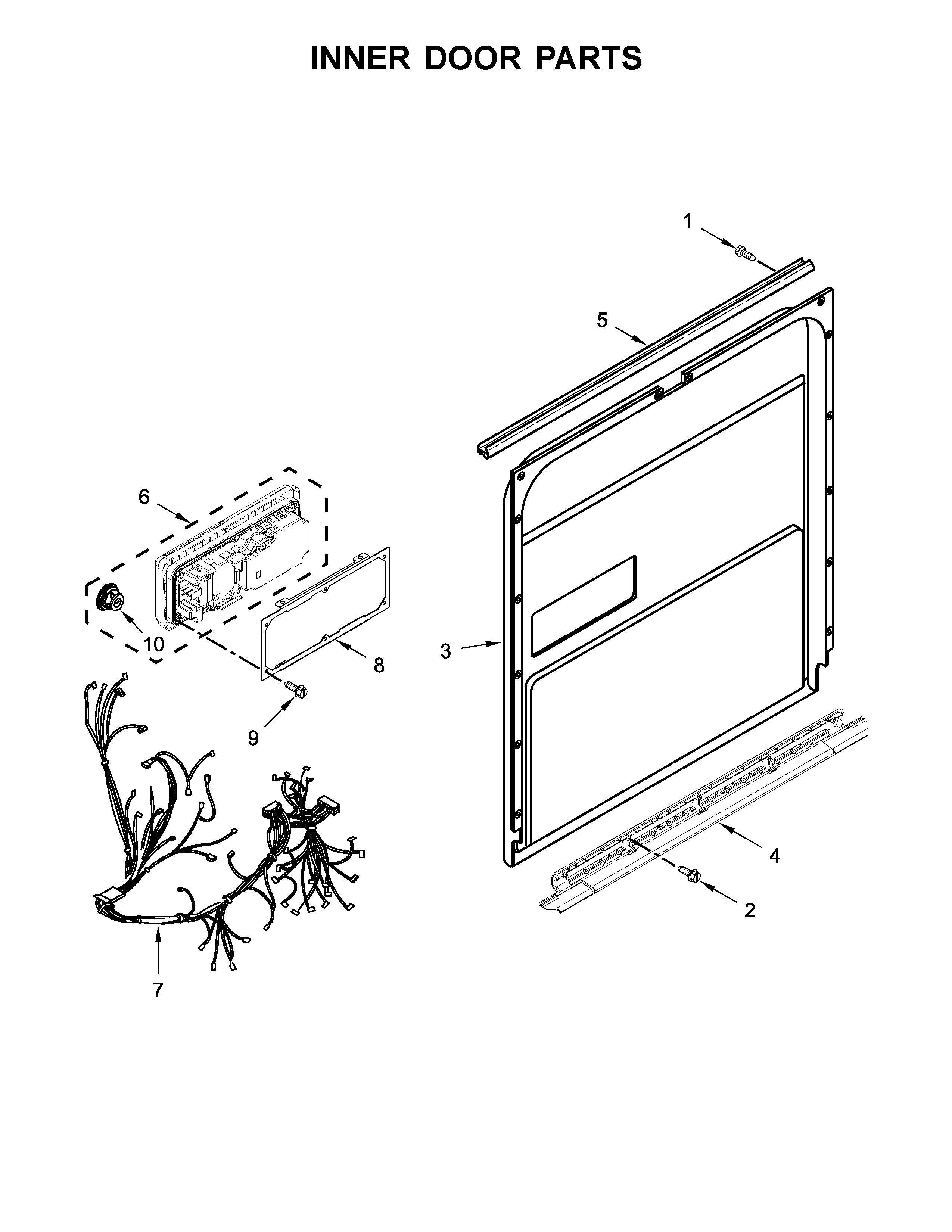 INNER DOOR PARTS

1
5
6
10
8
3
9
4
2
7