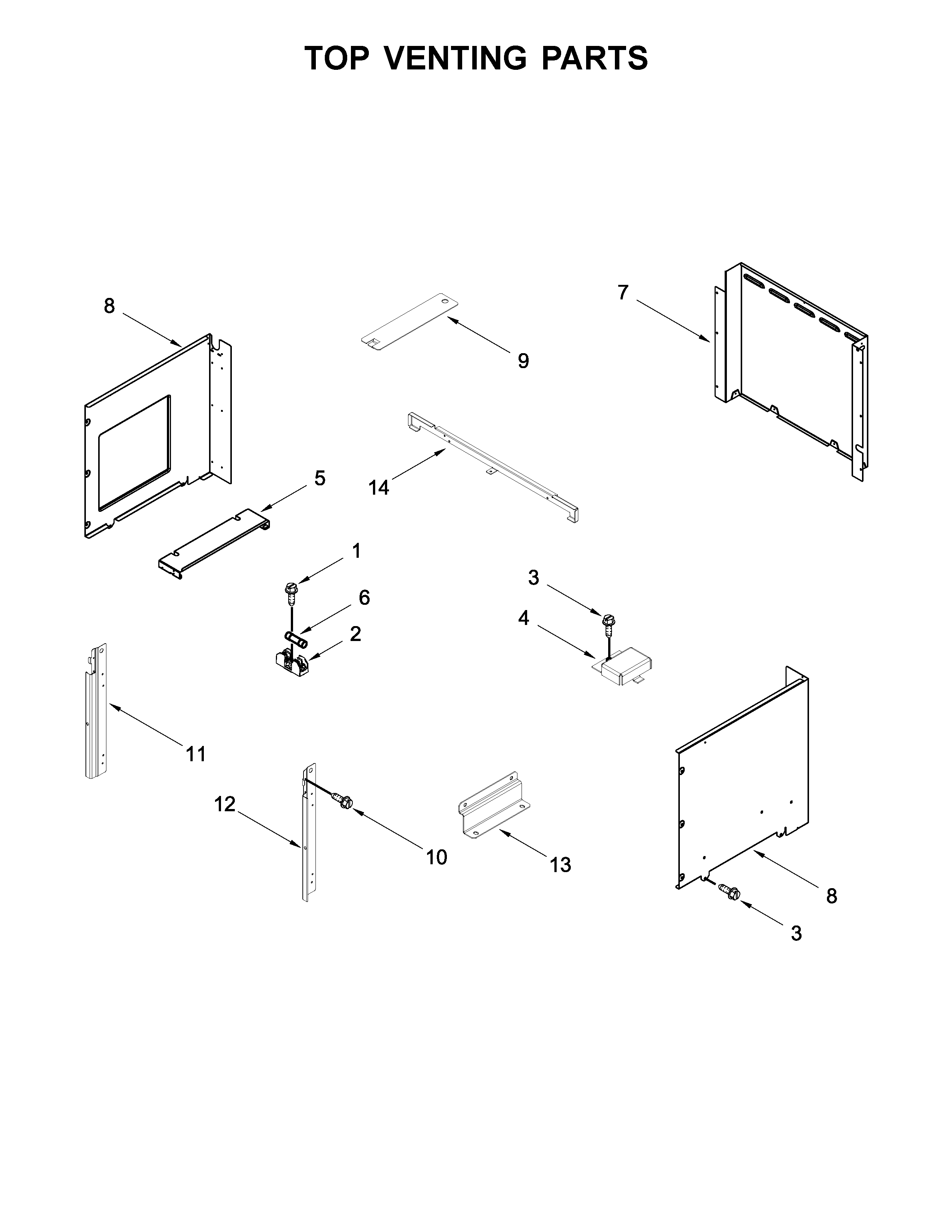 TOP VENTING PARTS

8
9
7
5
14
1
6
2
3
4
11
12
10
13
8
3