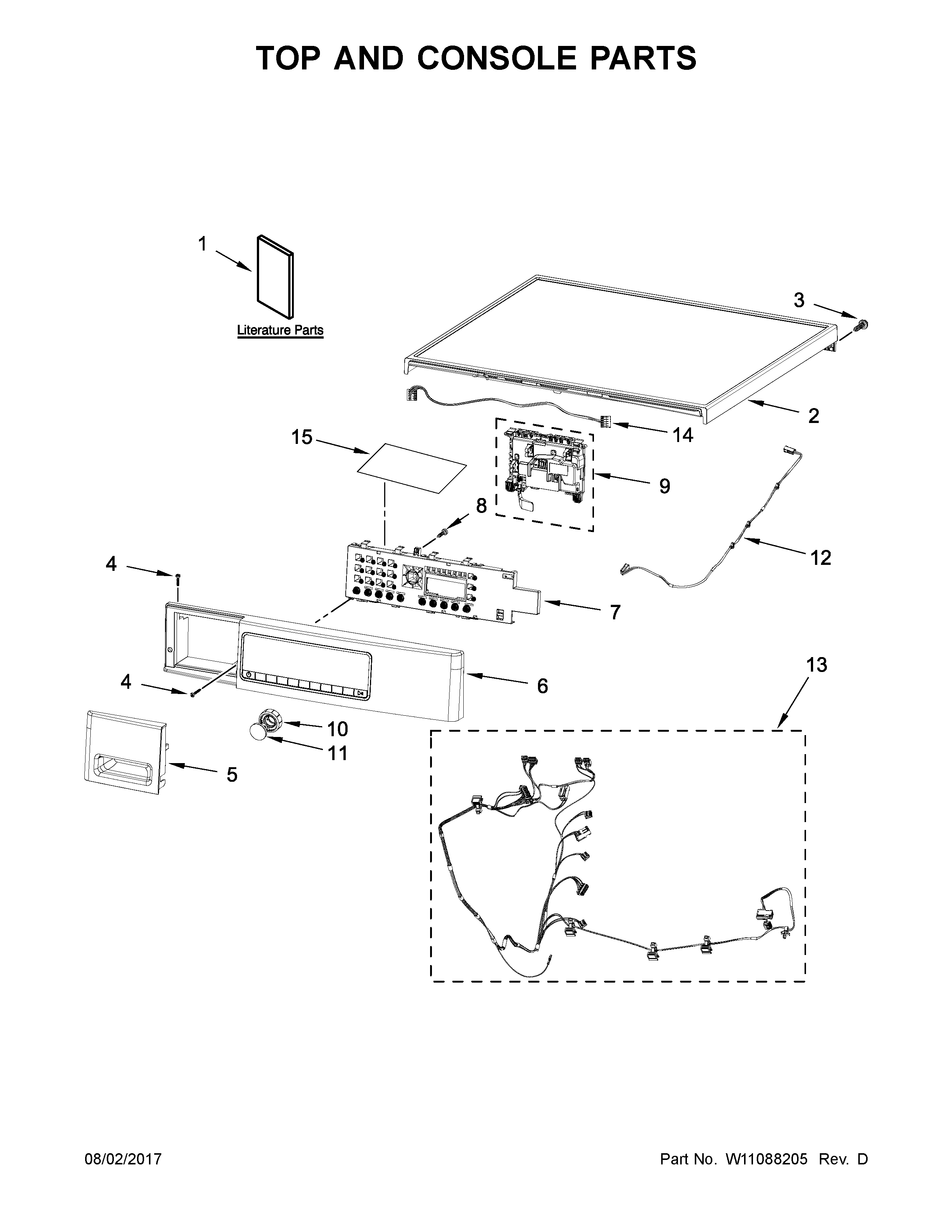 TOP AND CONSOLE PARTS

1

Literature Parts

3

2

14

15

9

8

12

4

7

4

6

13

10

11

5

08/02/2017

Part No. W11088205 Rev. D