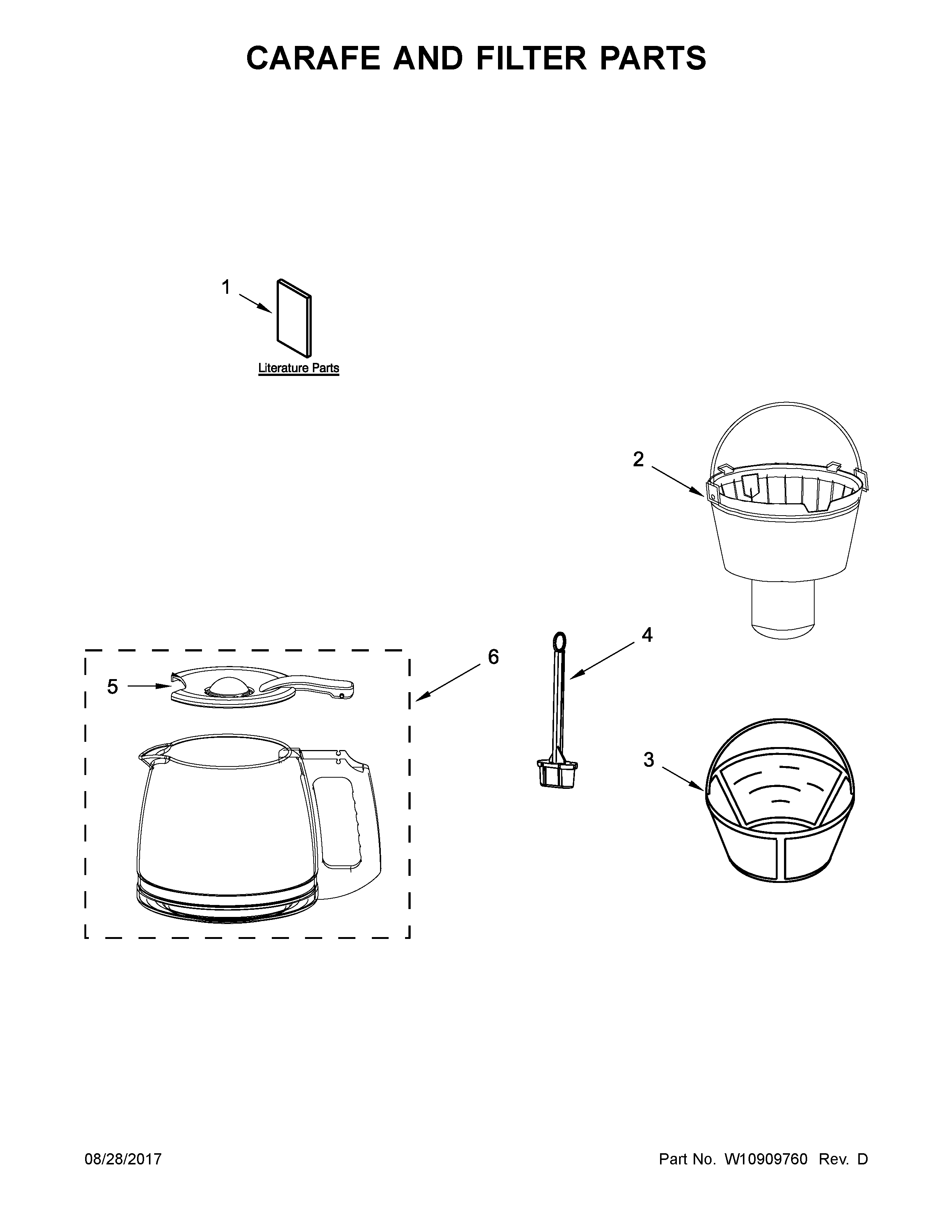 CARAFE AND FILTER PARTS

1

Literature Parts

2

4

6

5

3

08/28/2017

Part No. W10909760 Rev. D