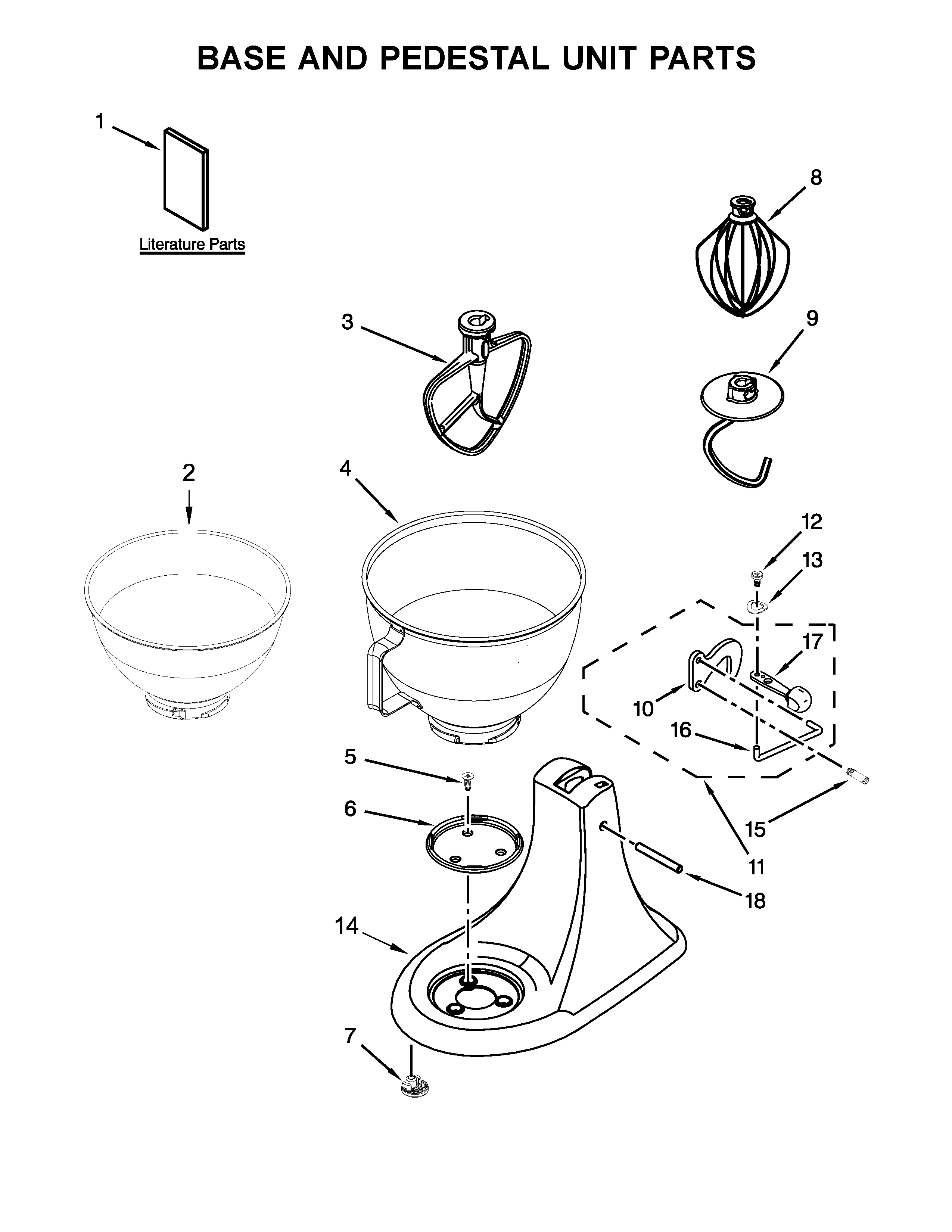 BASE AND PEDESTAL UNIT PARTS

1

Literature Parts

8

3

9

2

4

12

13

17

10

16

5

6

15

11

18

14

7