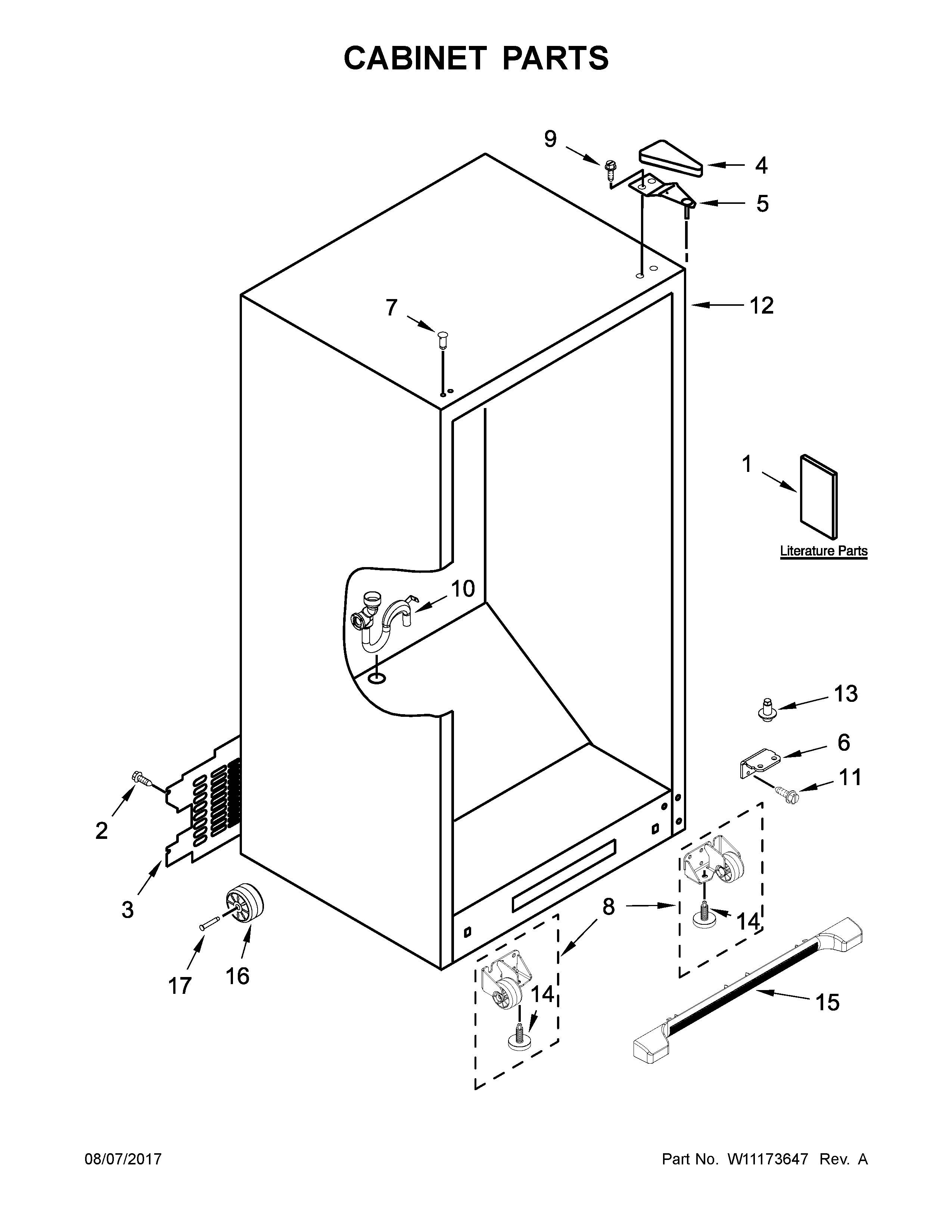 CABINET PARTS

9
4
5
7
12
1
Literature Parts
10
13
6
11
2
3
8
14
17
16
14
15

08/07/2017

Part No. W11173647 Rev. A