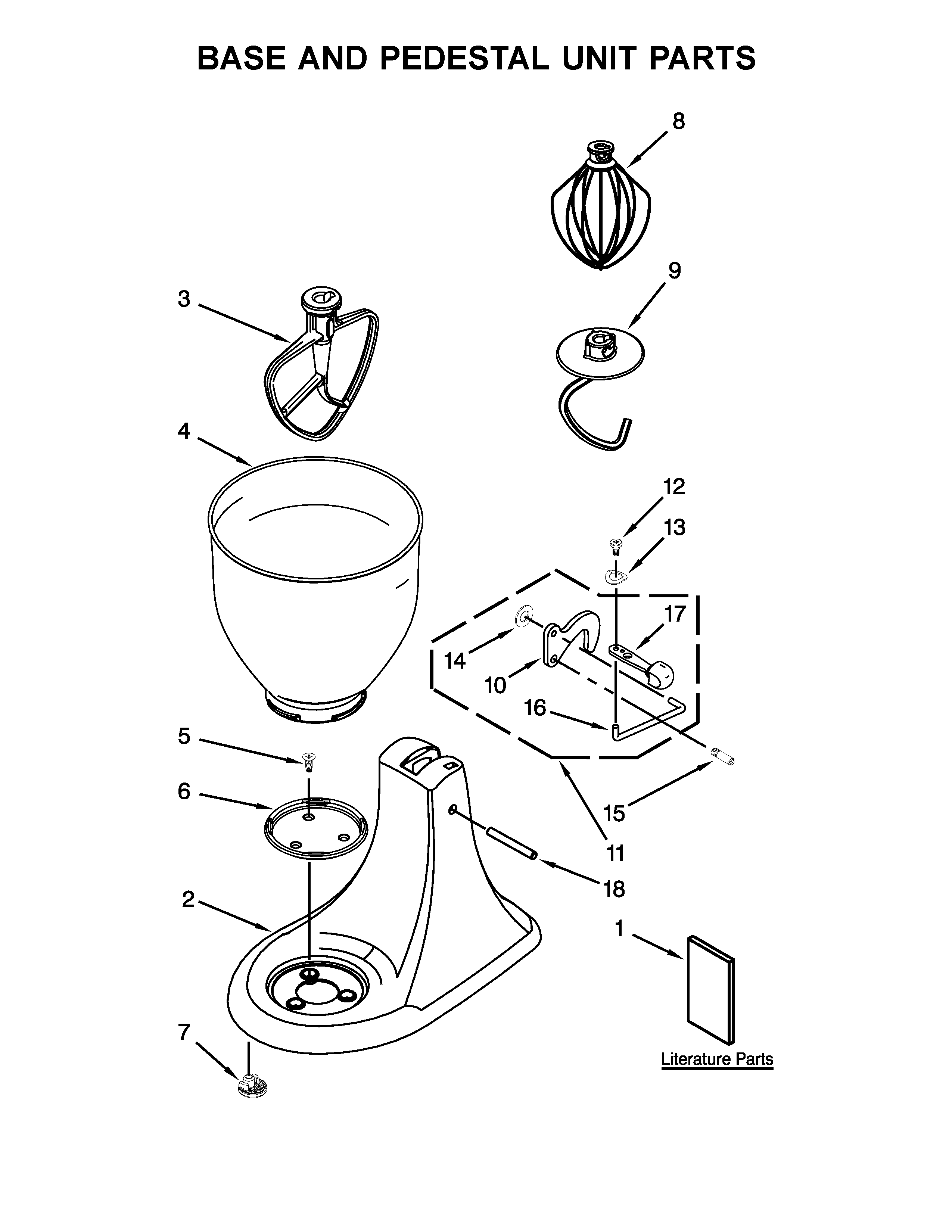 BASE AND PEDESTAL UNIT PARTS

8

9

3

4

12

13

17

14

10

16

5

6

15

11

18

2

1

7

Literature Parts