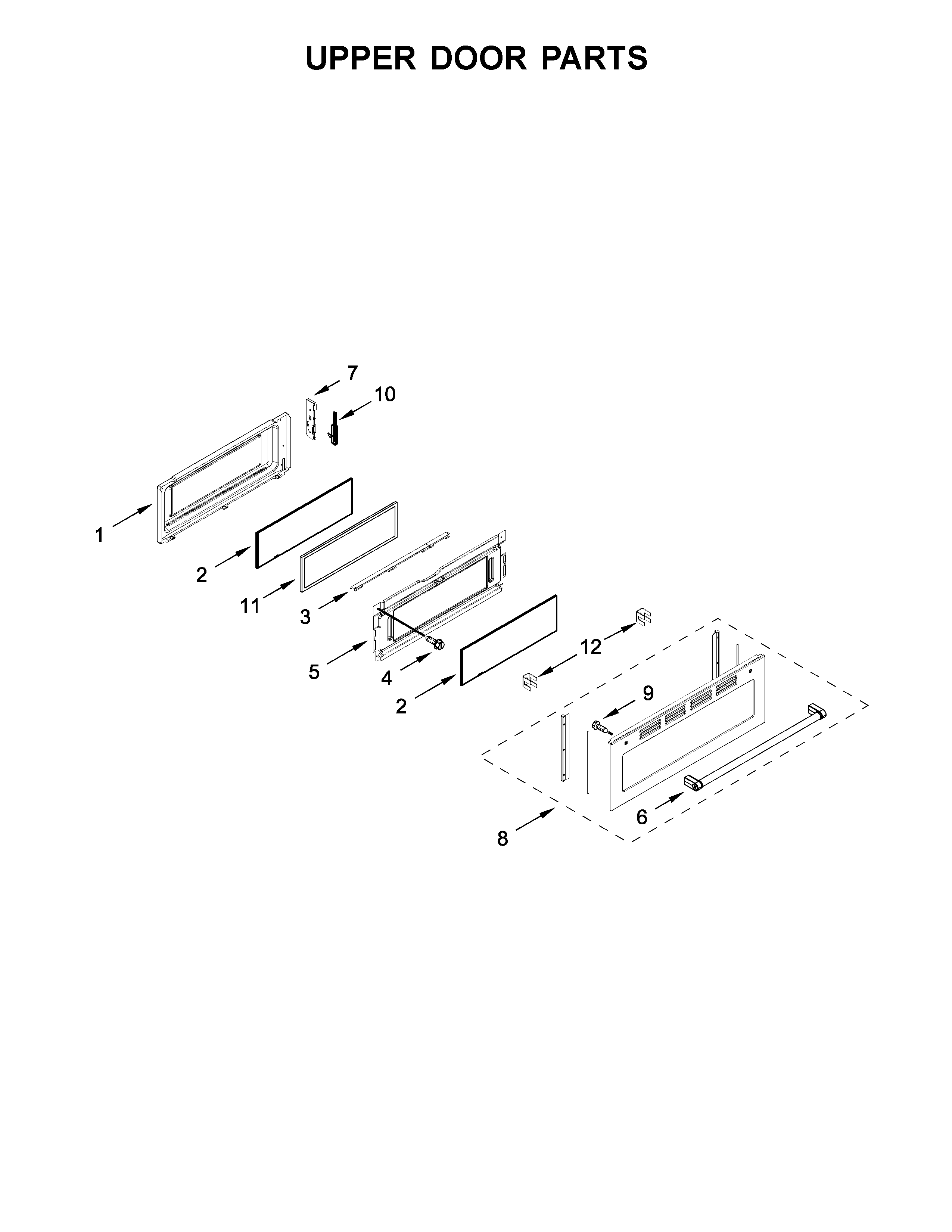 UPPER DOOR PARTS

7
10
1
2
11
3
5
4
2
12
9
6
8