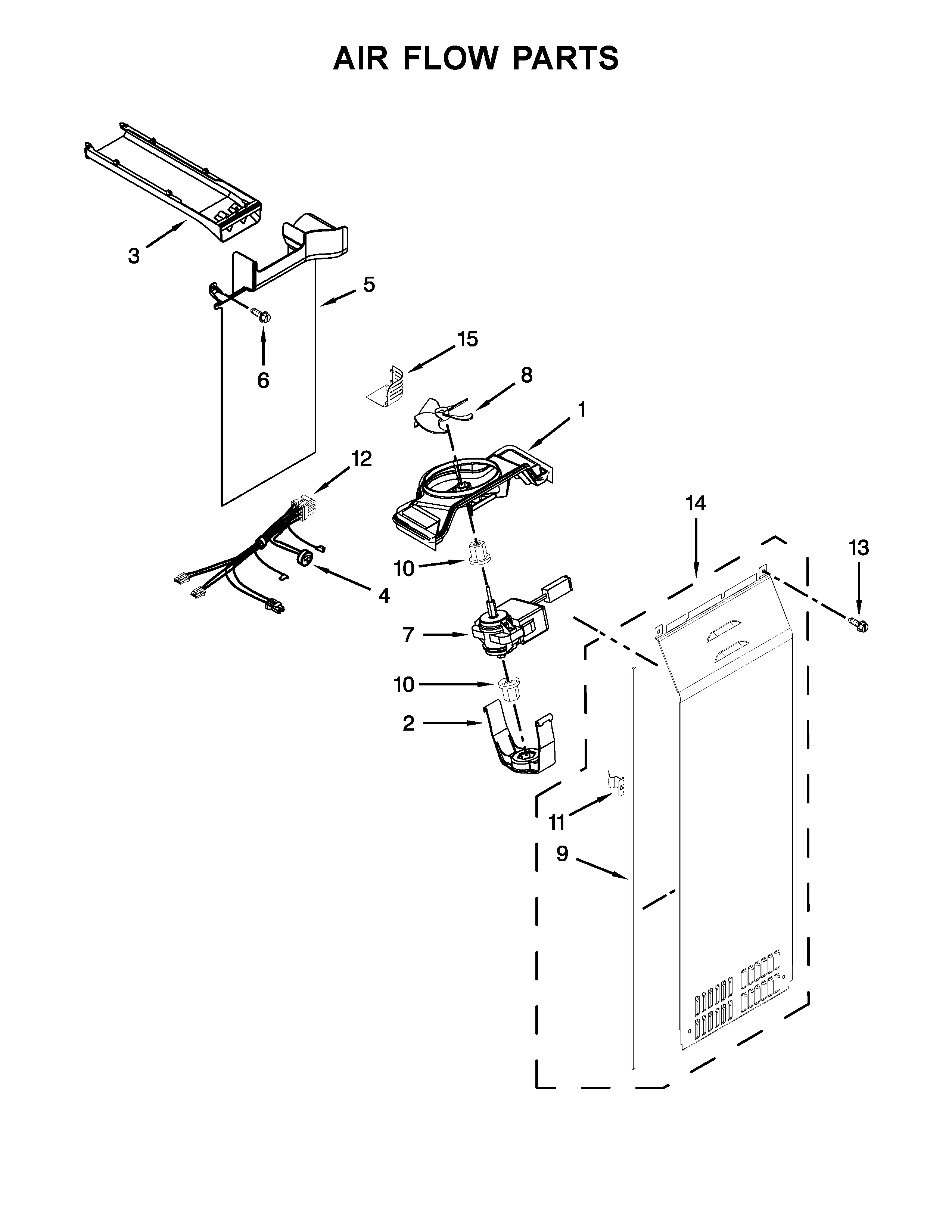 AIR FLOW PARTS

3
5
6
15
8
1
12
14
13
10
4
7
10
2
11
9