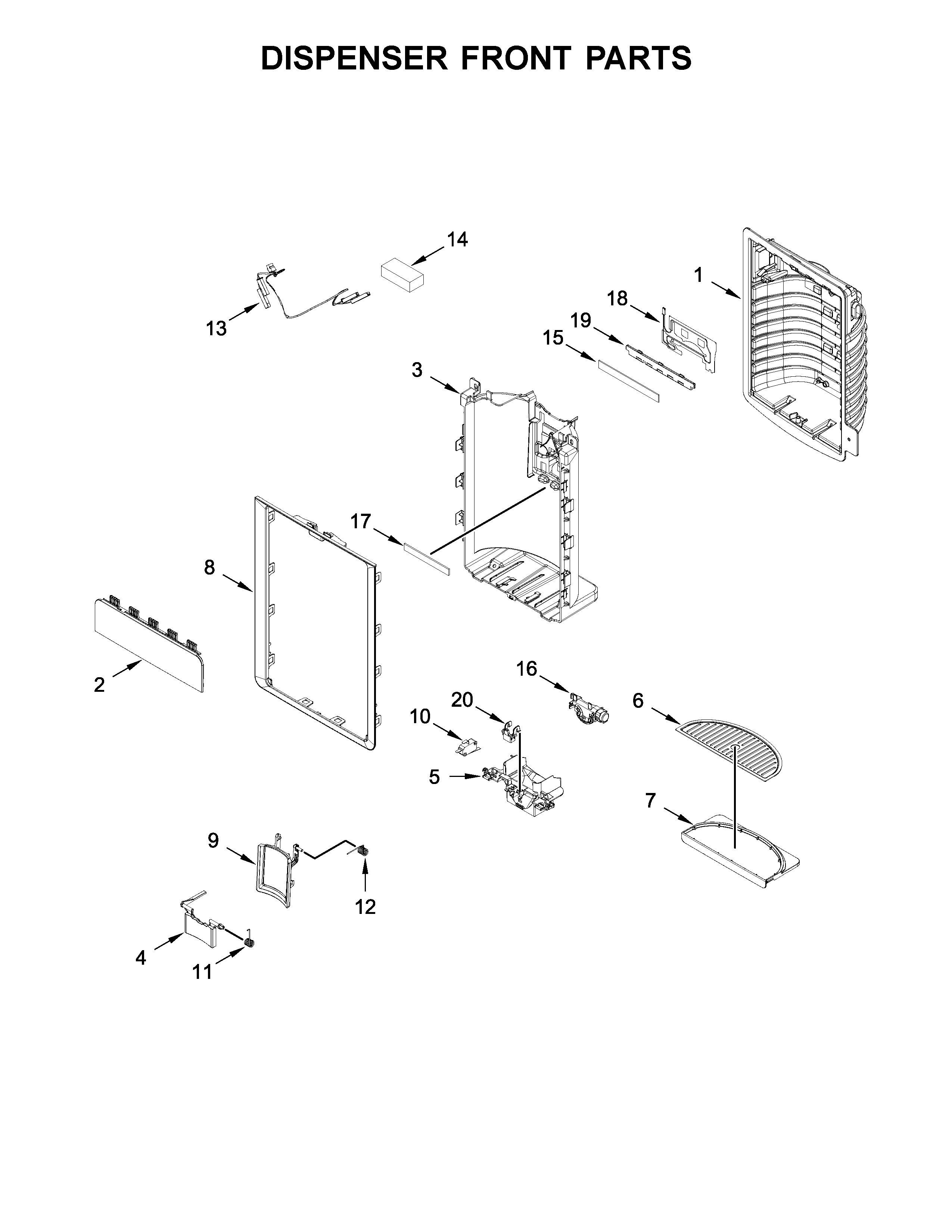 DISPENSER FRONT PARTS

14
1
13
18
19
15
3
17
8
2
16
20
6
10
5
7
9
12
4
11