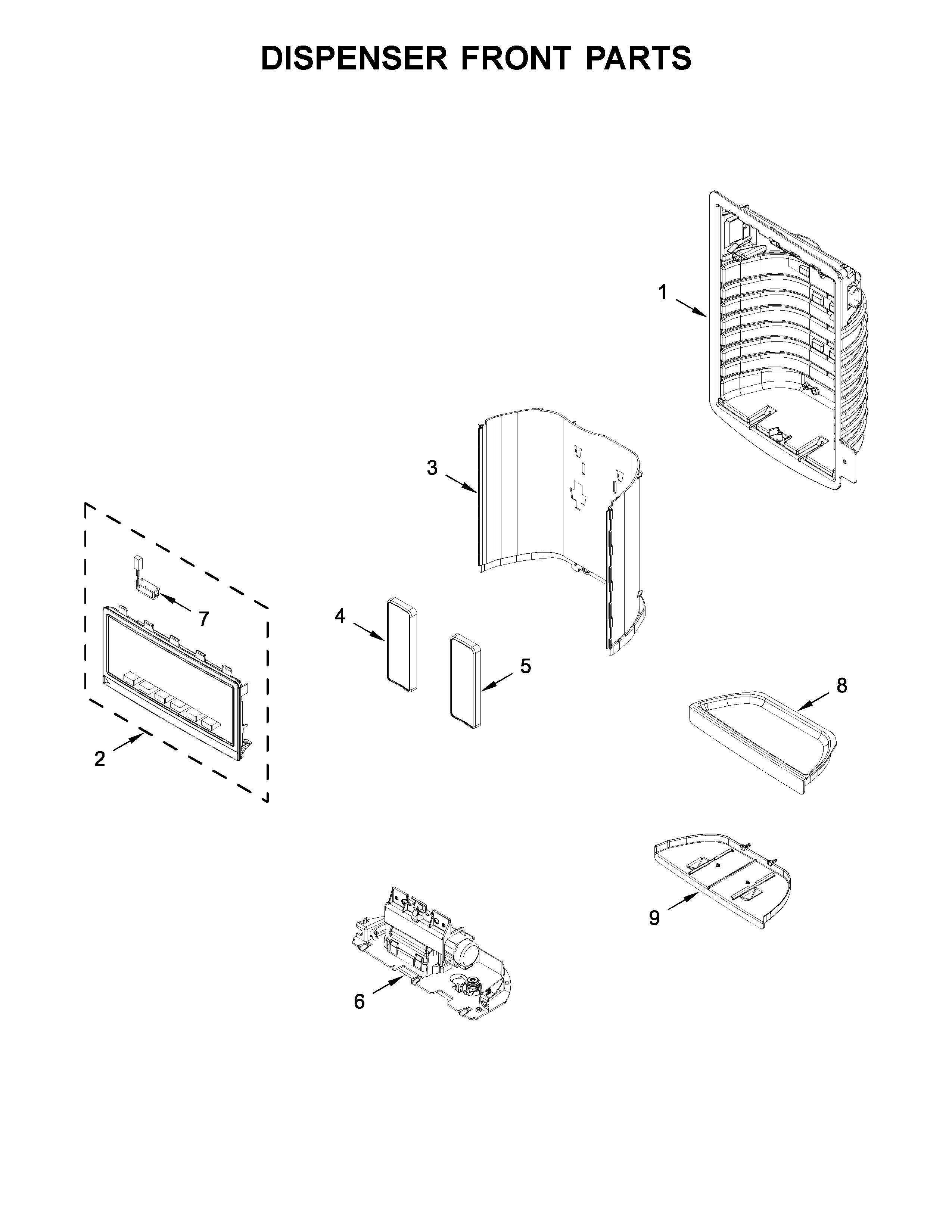 DISPENSER FRONT PARTS

1

3

7

4

5

8

2

9

6