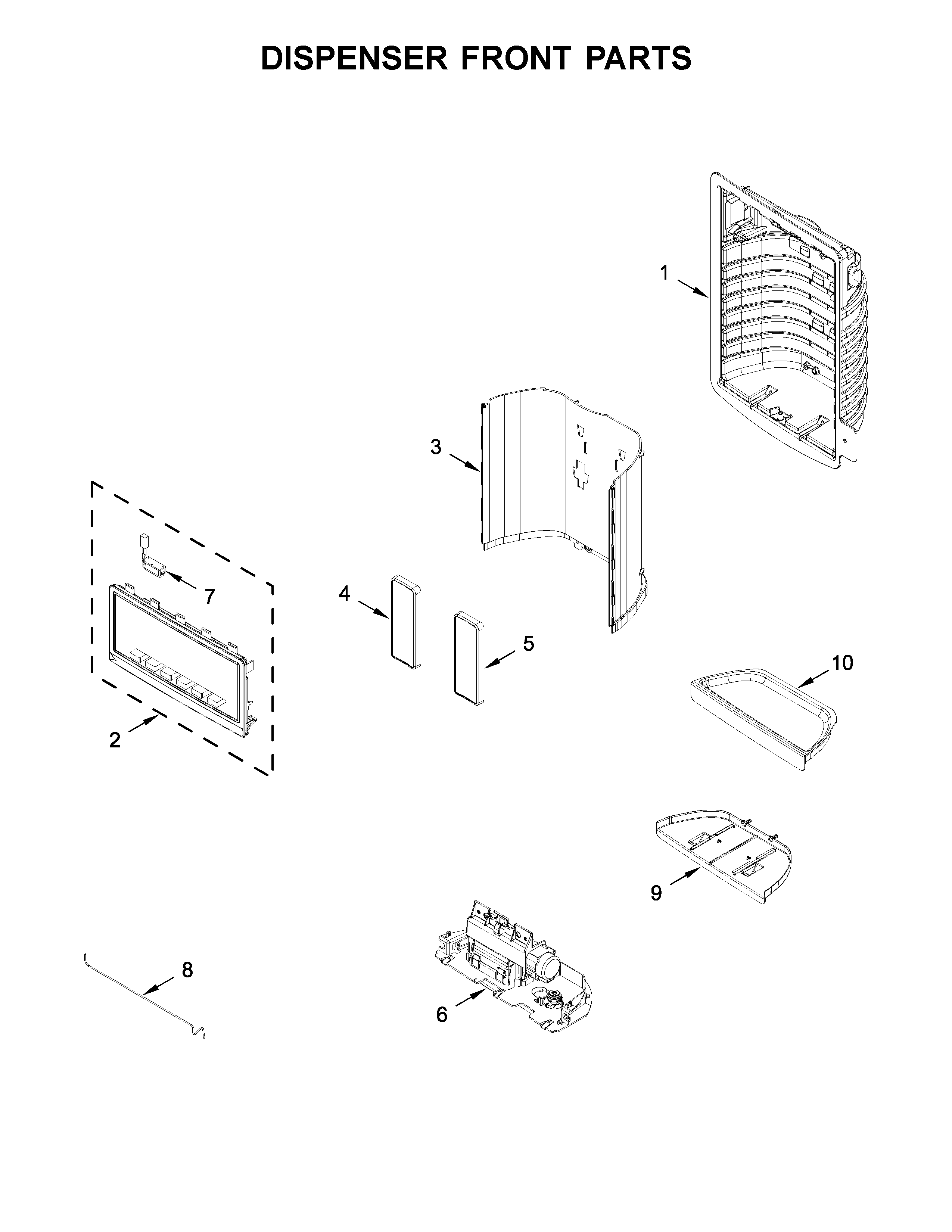 DISPENSER FRONT PARTS

1

3

7

4

5

10

2

9

8

6