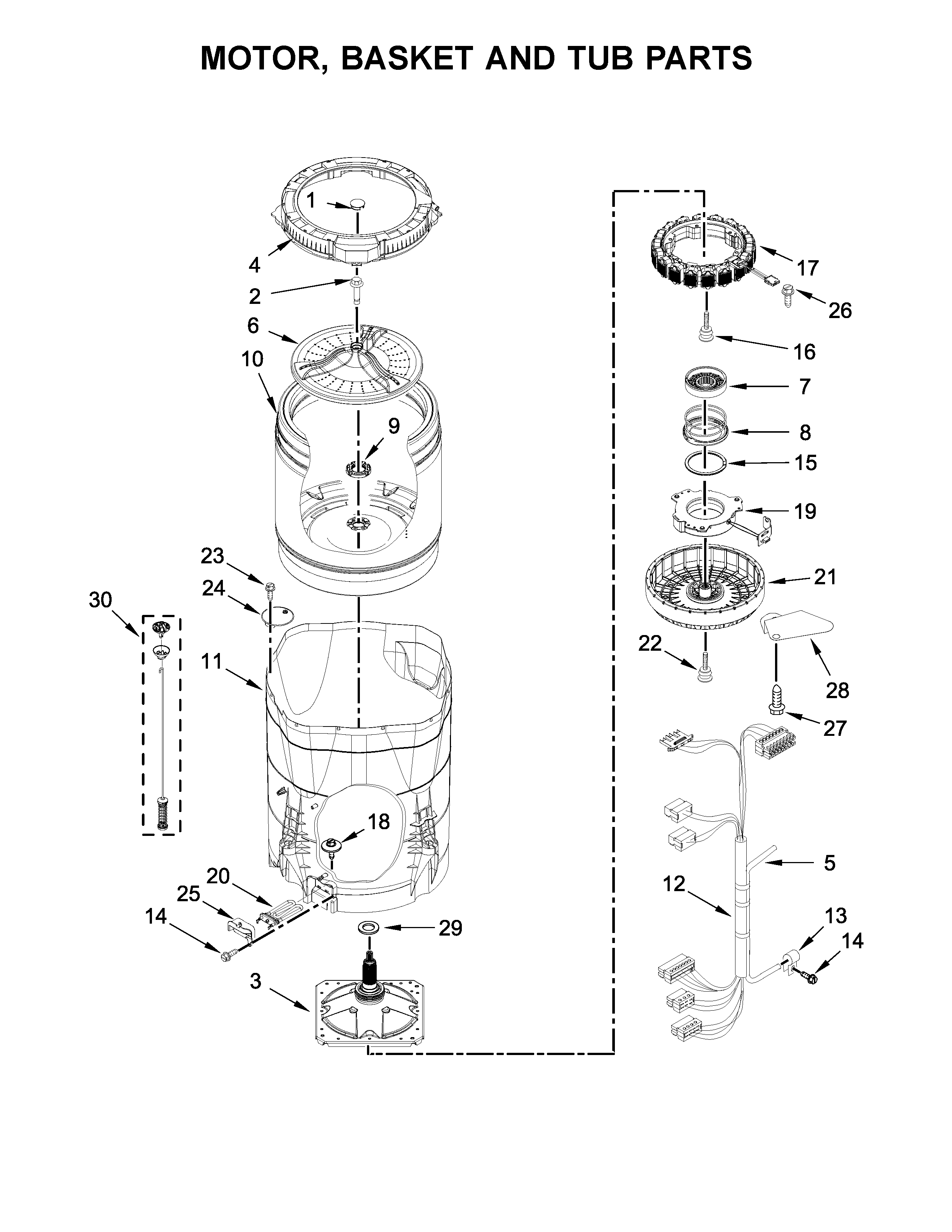 MOTOR, BASKET AND TUB PARTS

1
4
2
6
10
9
23
24
30
11
18
20
25
14
29
3
17
26
16
7
8
15
19
21
22
28
27
5
12
13
14