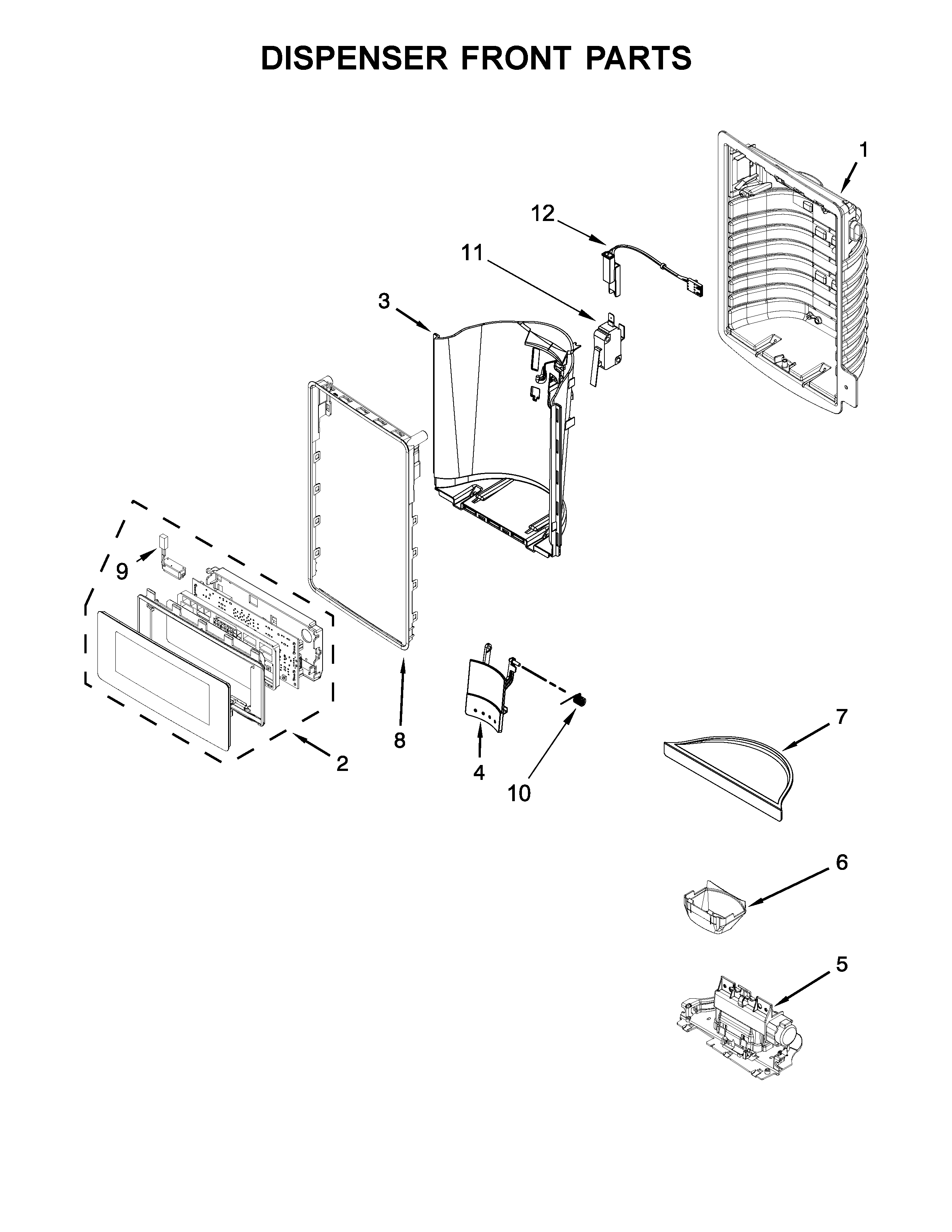 DISPENSER FRONT PARTS

1

12

11

3

9

8

2

4

10

7

6

5