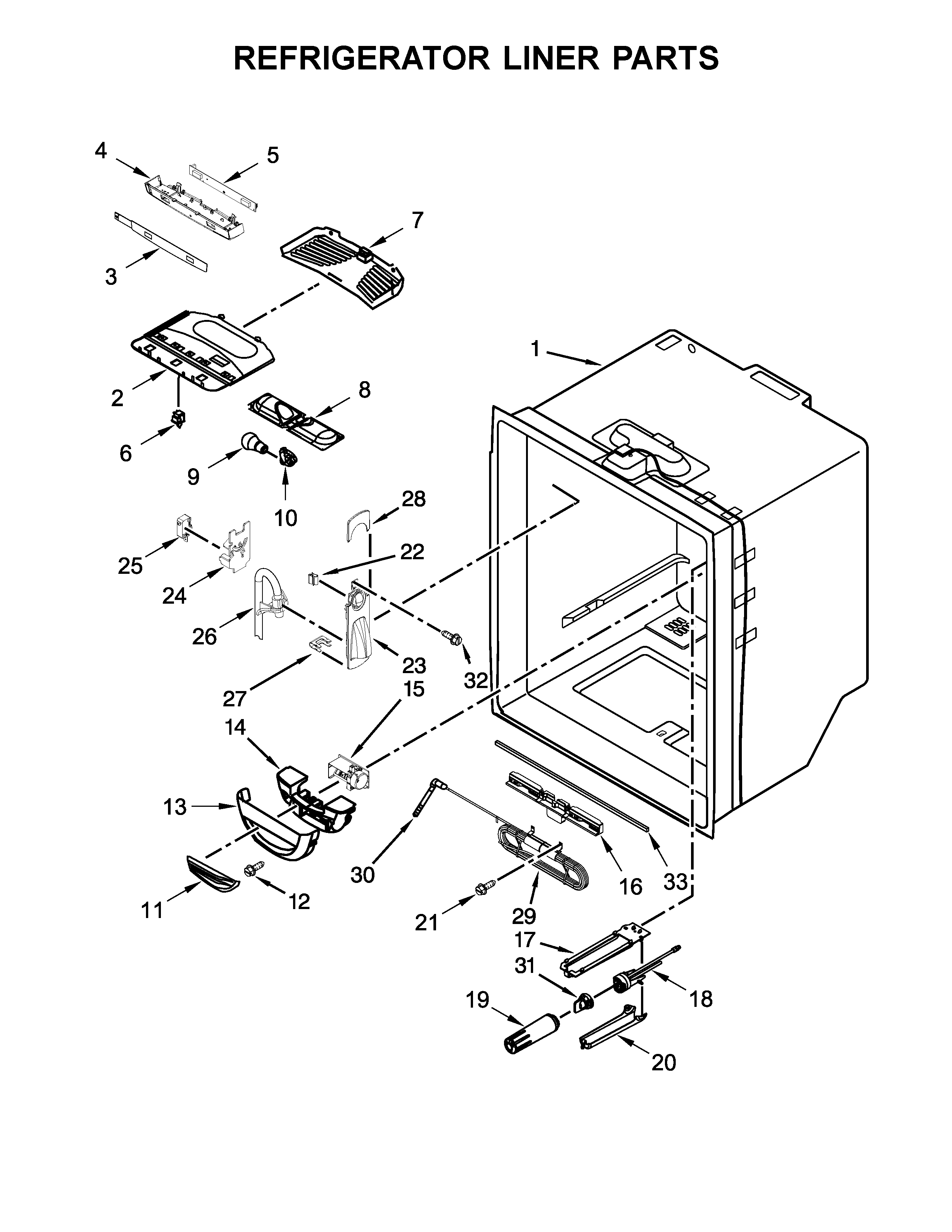 REFRIGERATOR LINER PARTS

4
5
7
3
1
2
8
6
9
10
28
25
22
24
26
23
32
27
15
14
13
30
16
33
11
12
21
29
17
31
18
19
20