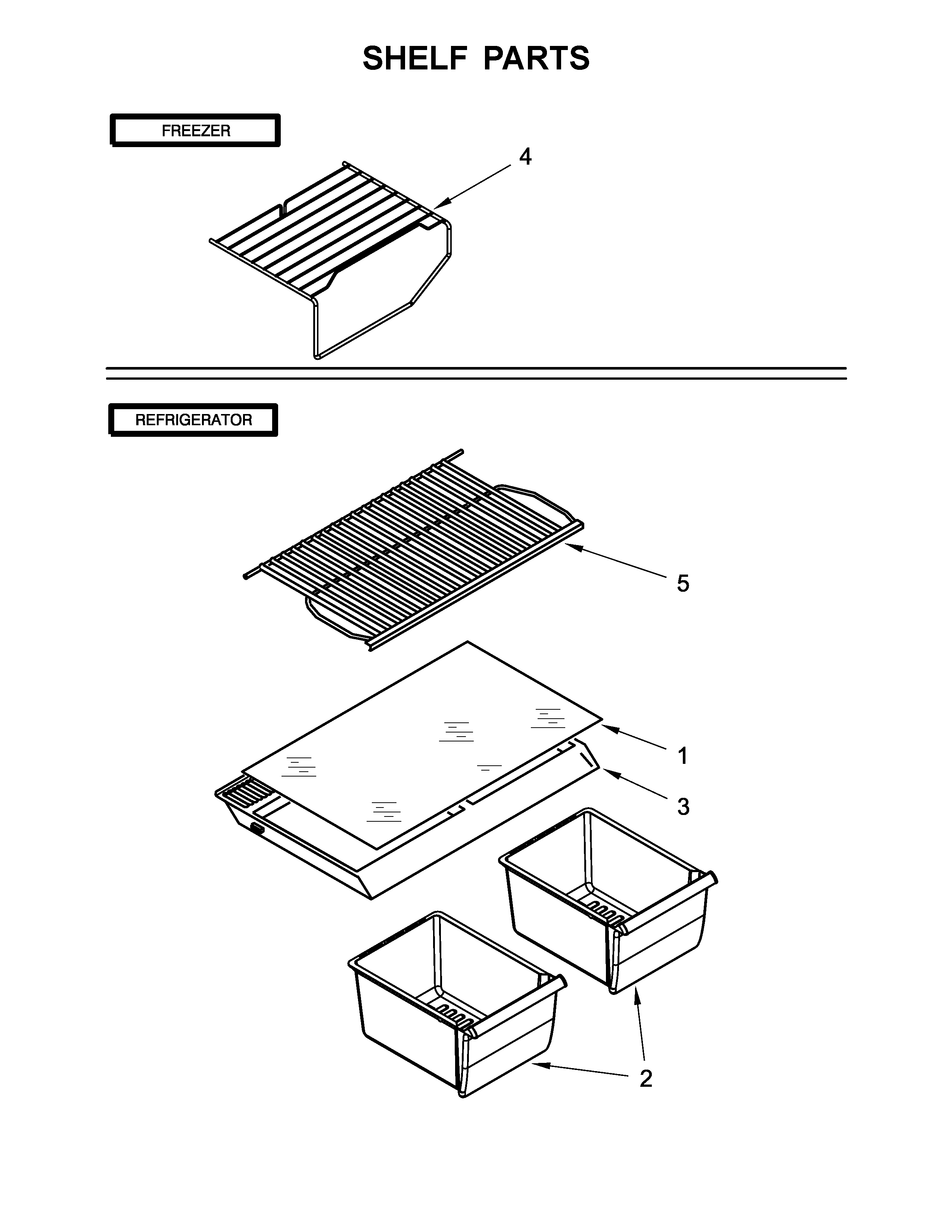 SHELF PARTS

FREEZER

4

REFRIGERATOR

5

1

3

2