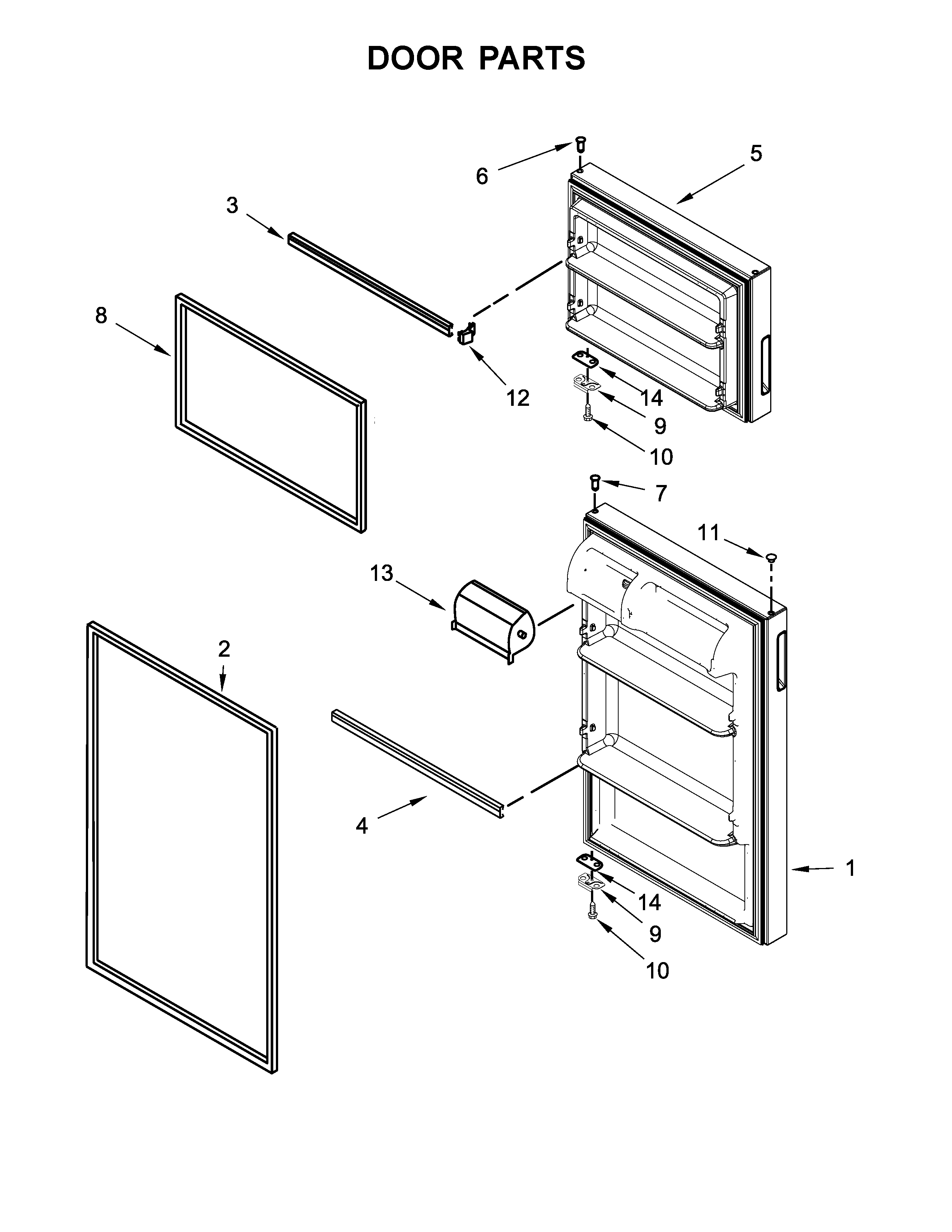 DOOR PARTS

6
5
3
8
12
14
9
10
7
11
13
2
4
1
14
9
10