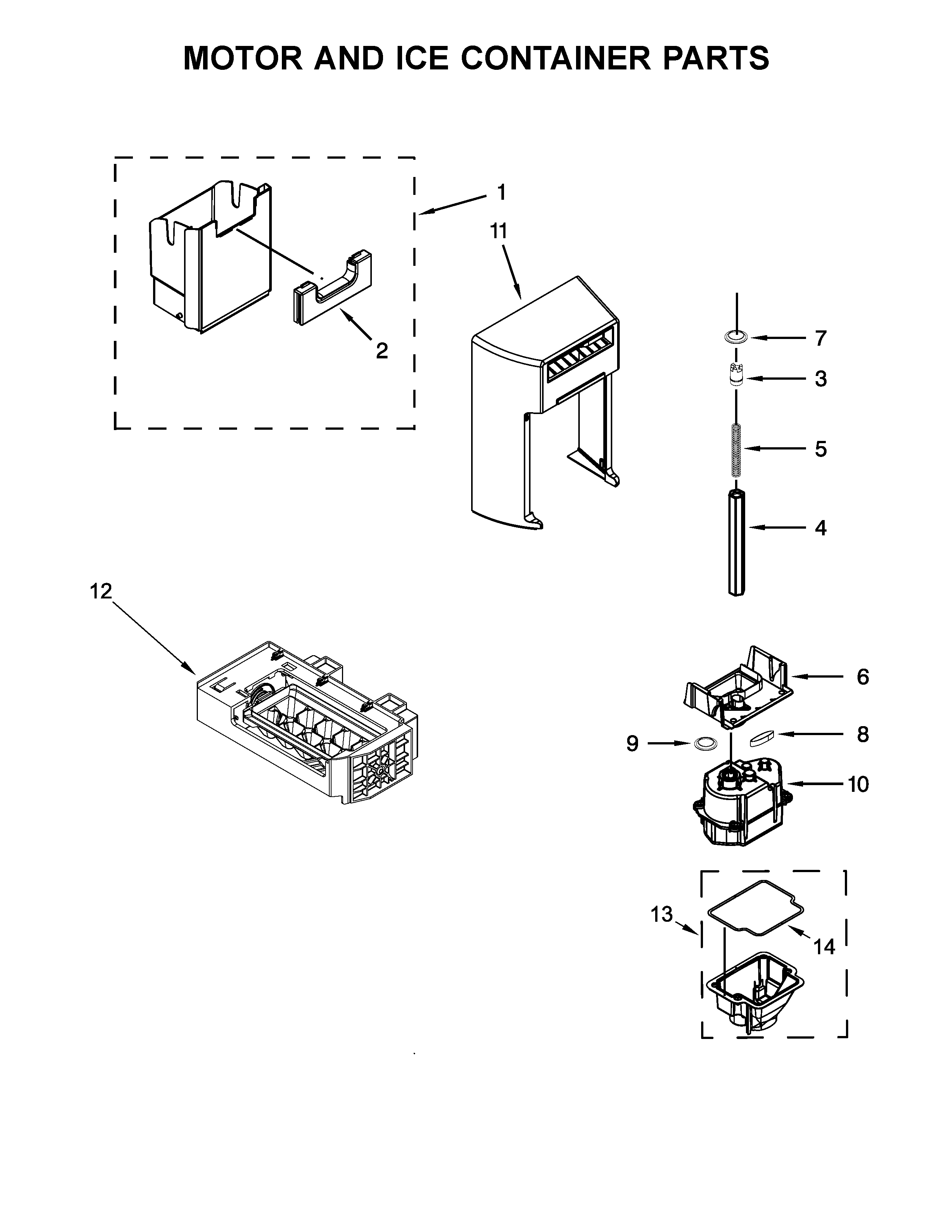 MOTOR AND ICE CONTAINER PARTS

1
11
2
7
3
5
4
12
6
9
8
10
13
14