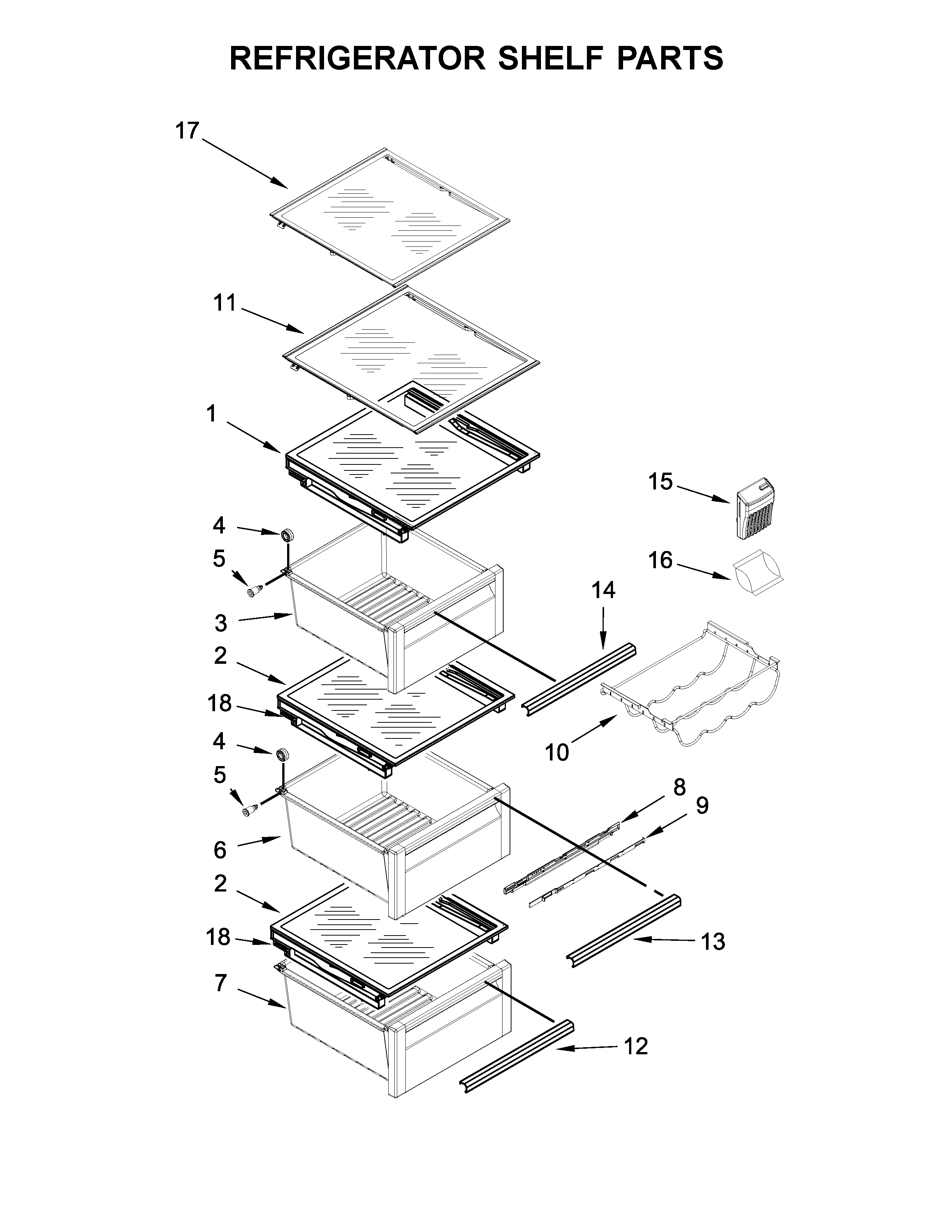 REFRIGERATOR SHELF PARTS

17

11

1

15

4

5

16

14

3

2

18

10

4

5

8

9

6

2

18

13

7

12