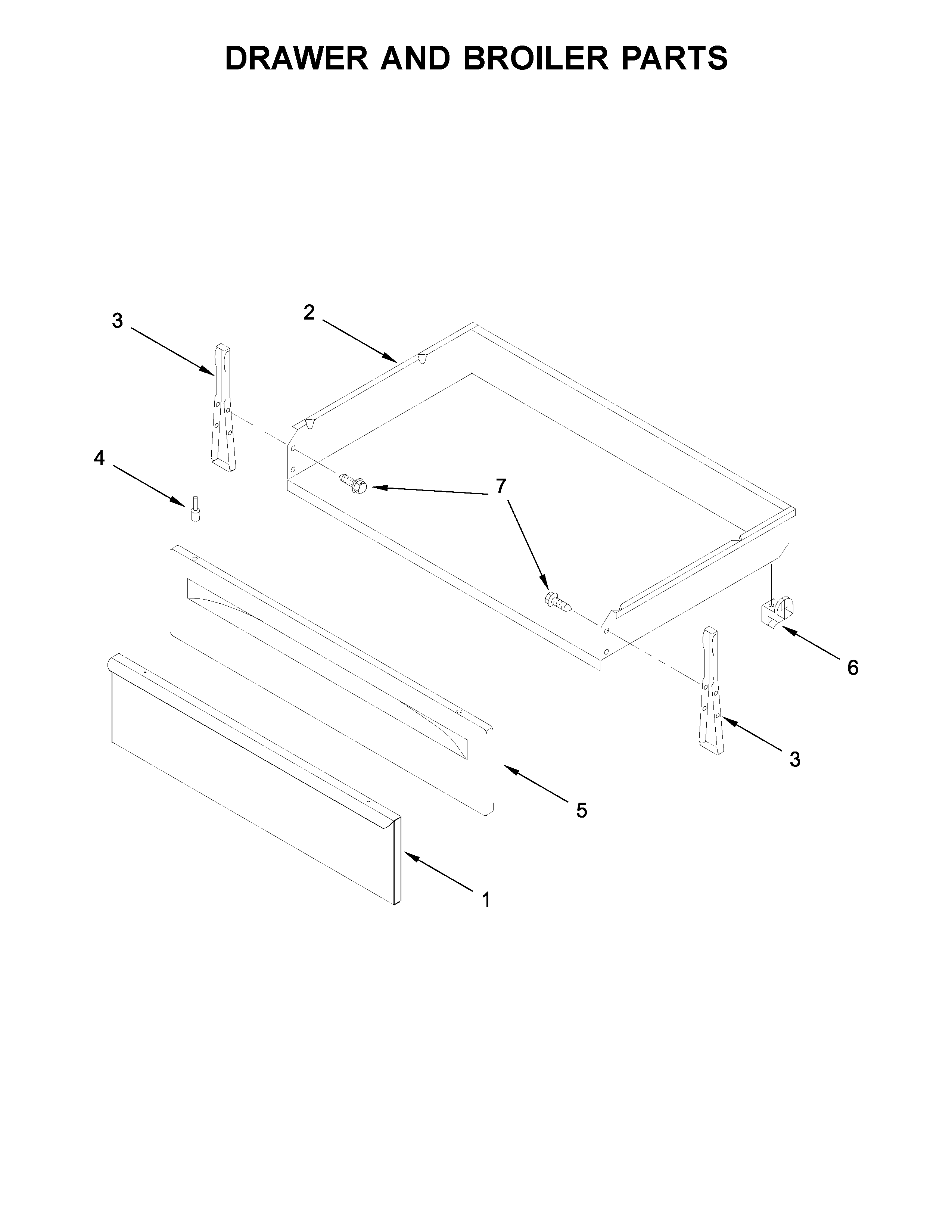 DRAWER AND BROILER PARTS

3
2
4
7
6
3
5
1