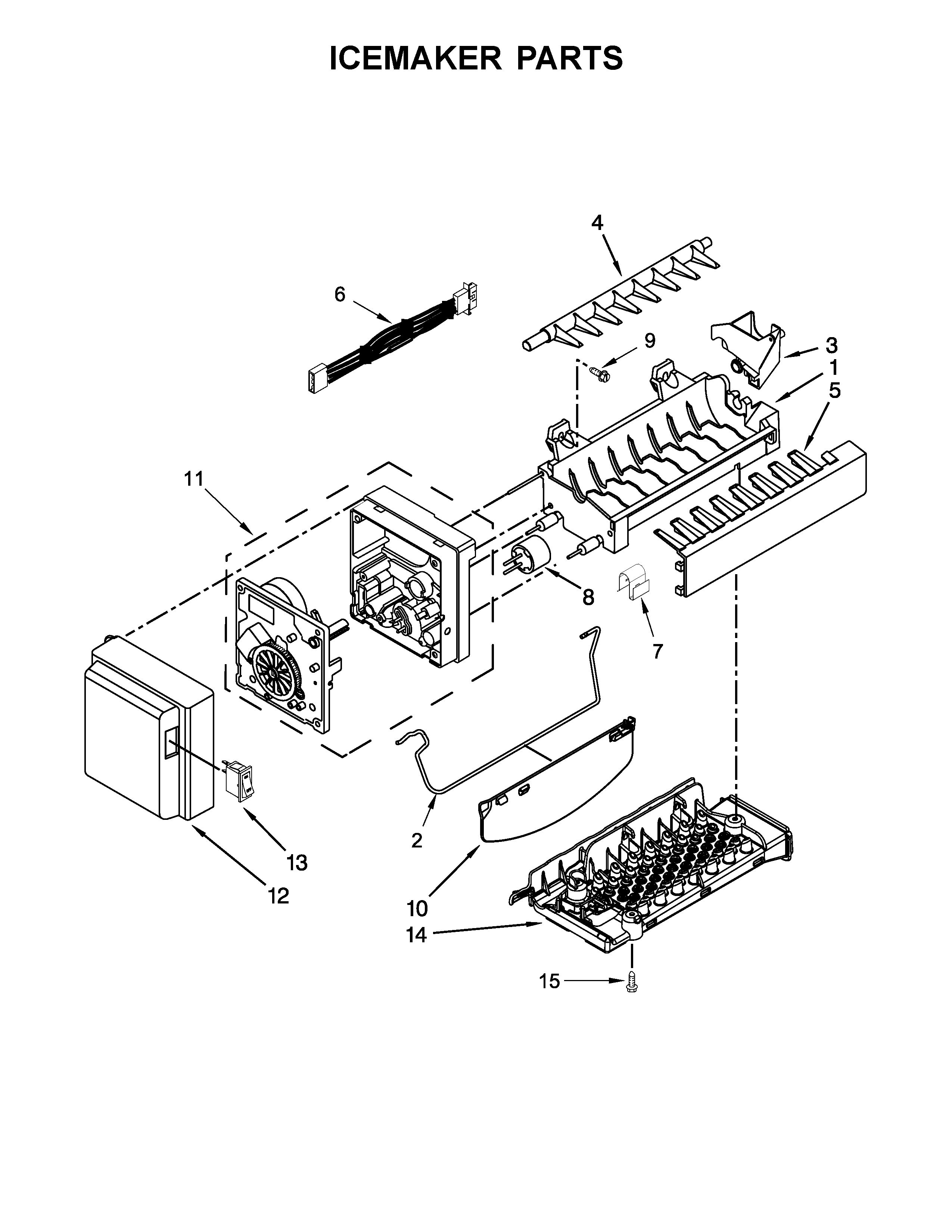 ICEMAKER PARTS

4

6

9

3

1

5

11

8

7

2

13

12

10

14

15