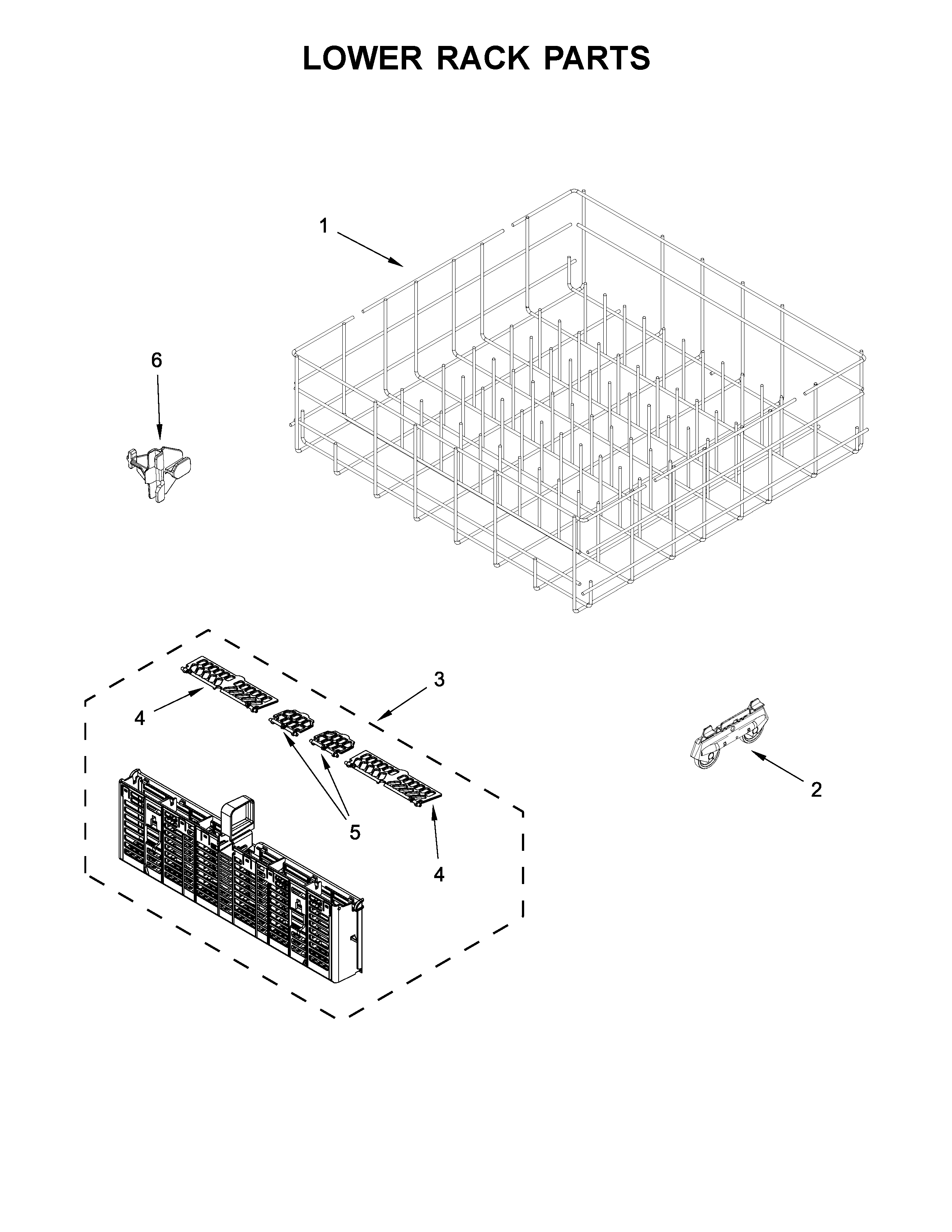 LOWER RACK PARTS

1

6

3

4

5

4

2