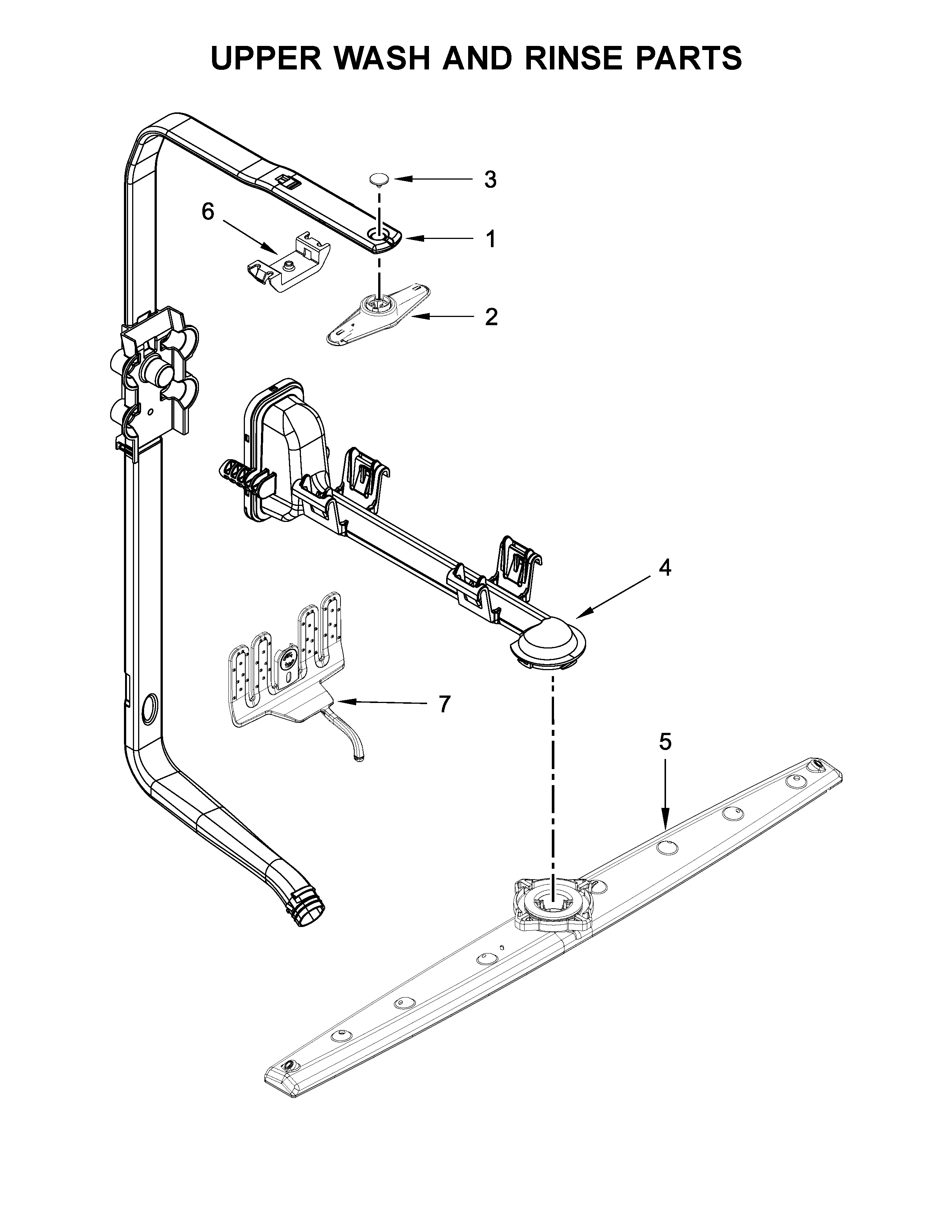 UPPER WASH AND RINSE PARTS

3

6

1

2

4

7

5