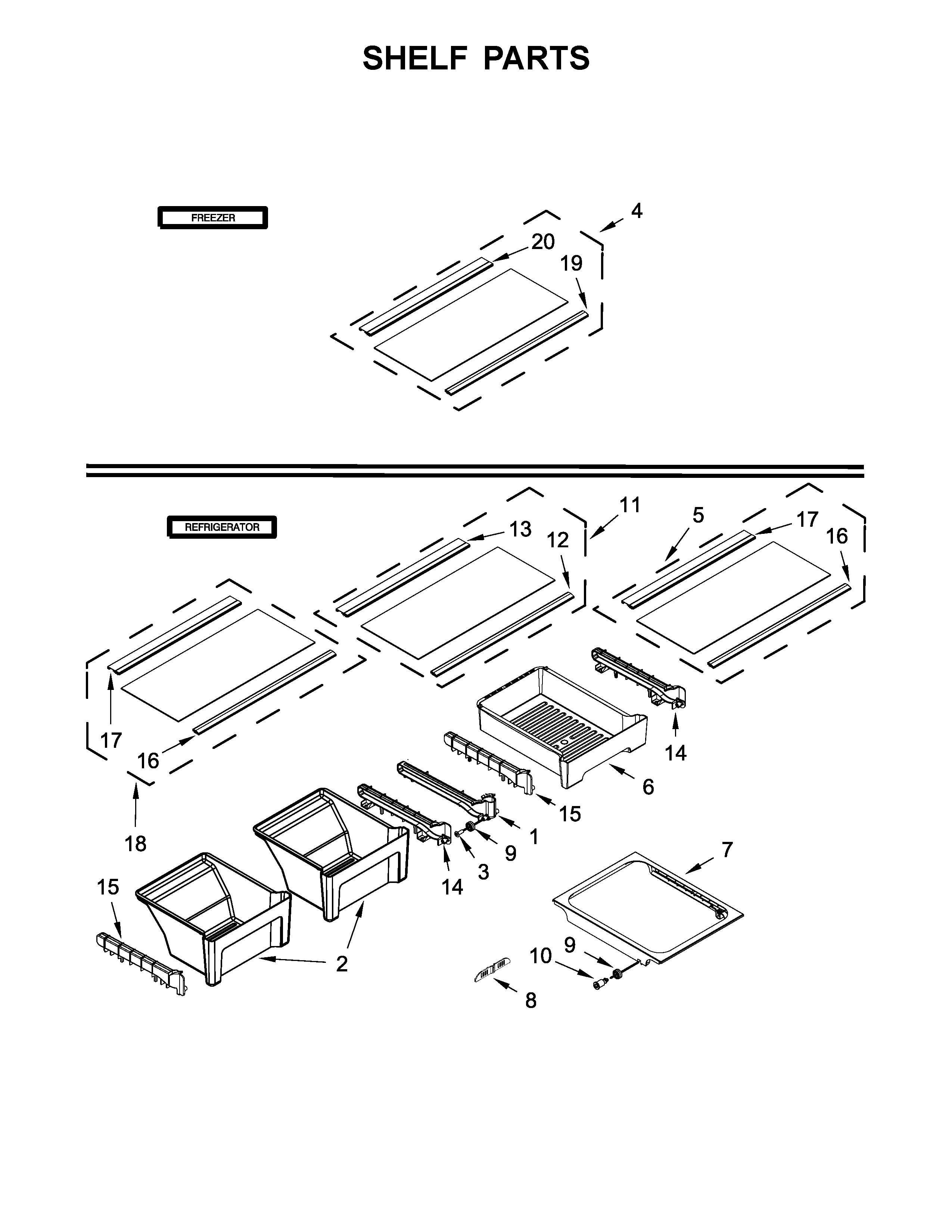 SHELF PARTS

FREEZER

4
20
19

REFRIGERATOR

11
13
12
5
17
16
17
16
18
14
6
15
1
9
3
14
15
2
7
9
10
8