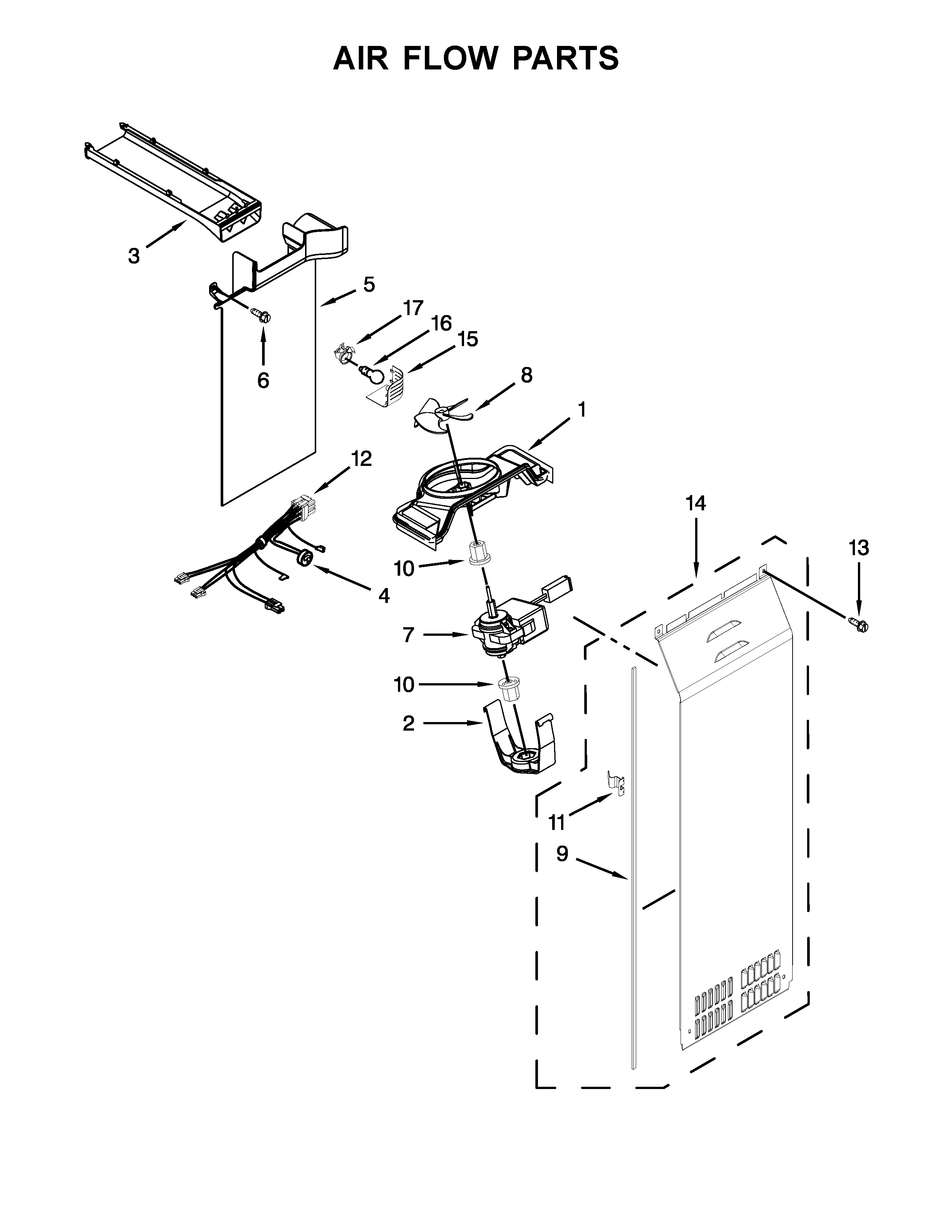 AIR FLOW PARTS

3
5
17
16
15
6
8
1
12
14
13
10
4
7
10
2
11
9