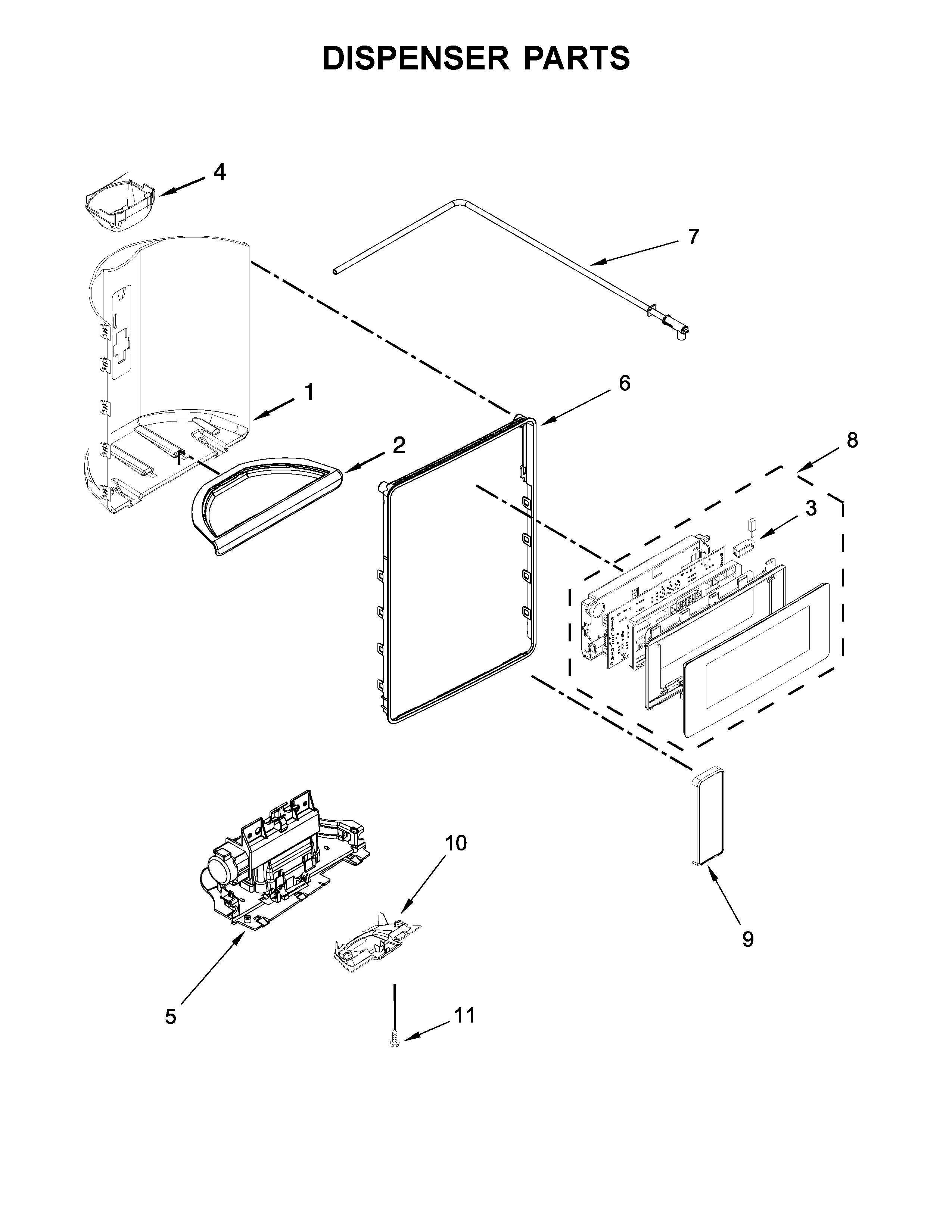 DISPENSER PARTS

4

7

1

6

2

8

3

10

9

5

11