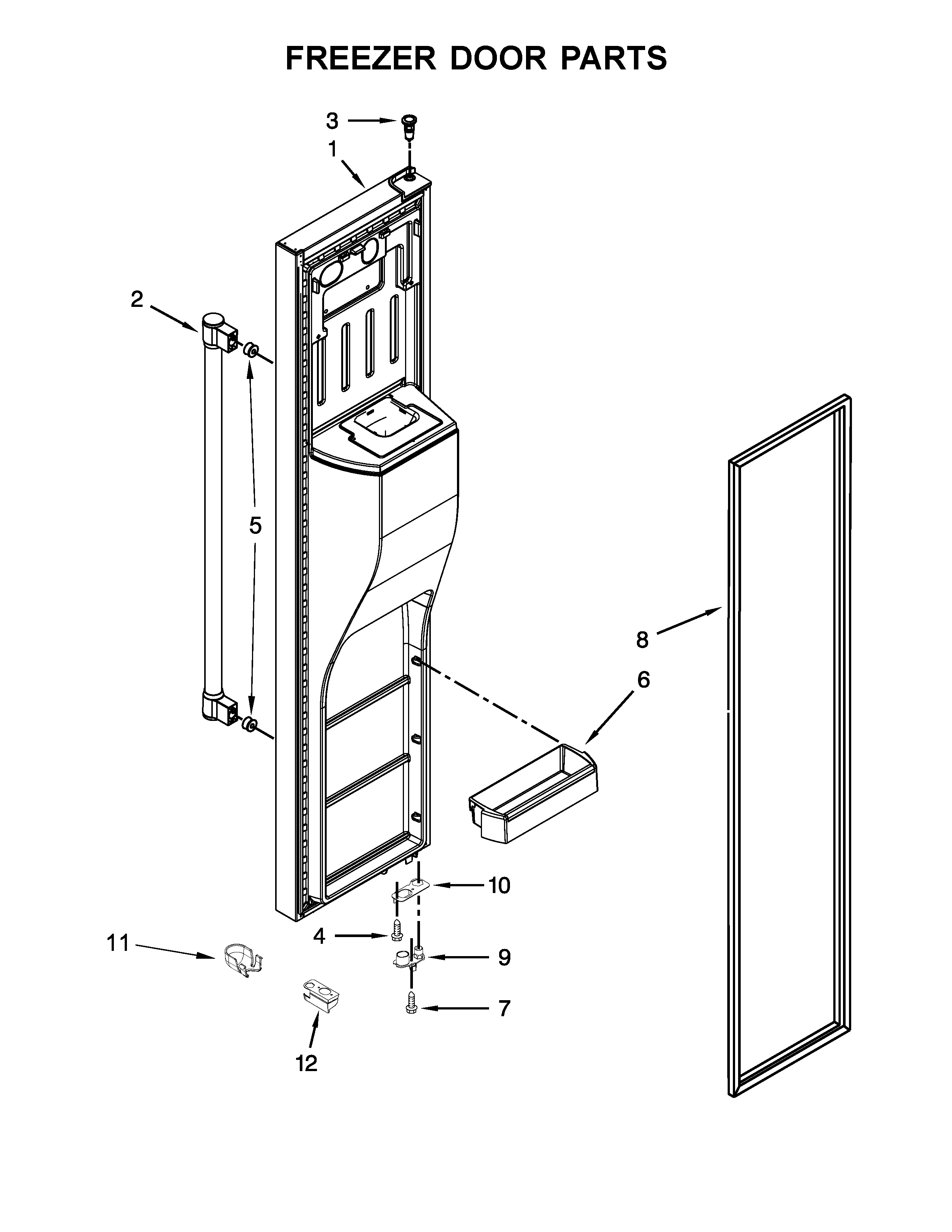 FREEZER DOOR PARTS

3
1
2
5
8
6
10
4
11
9
7
12