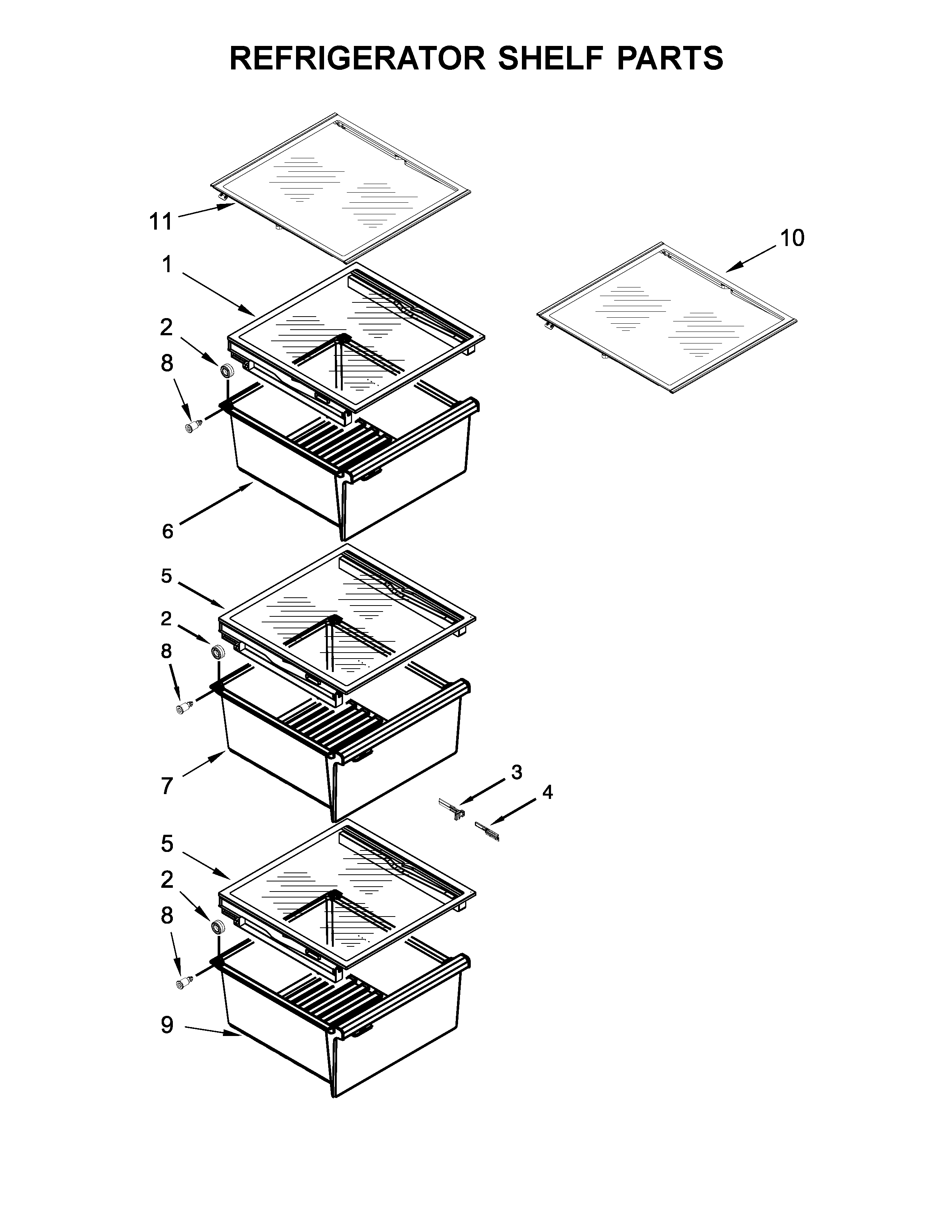 REFRIGERATOR SHELF PARTS

11

10

1

2

8

6

5

2

8

7

3

4

5

2

8

9