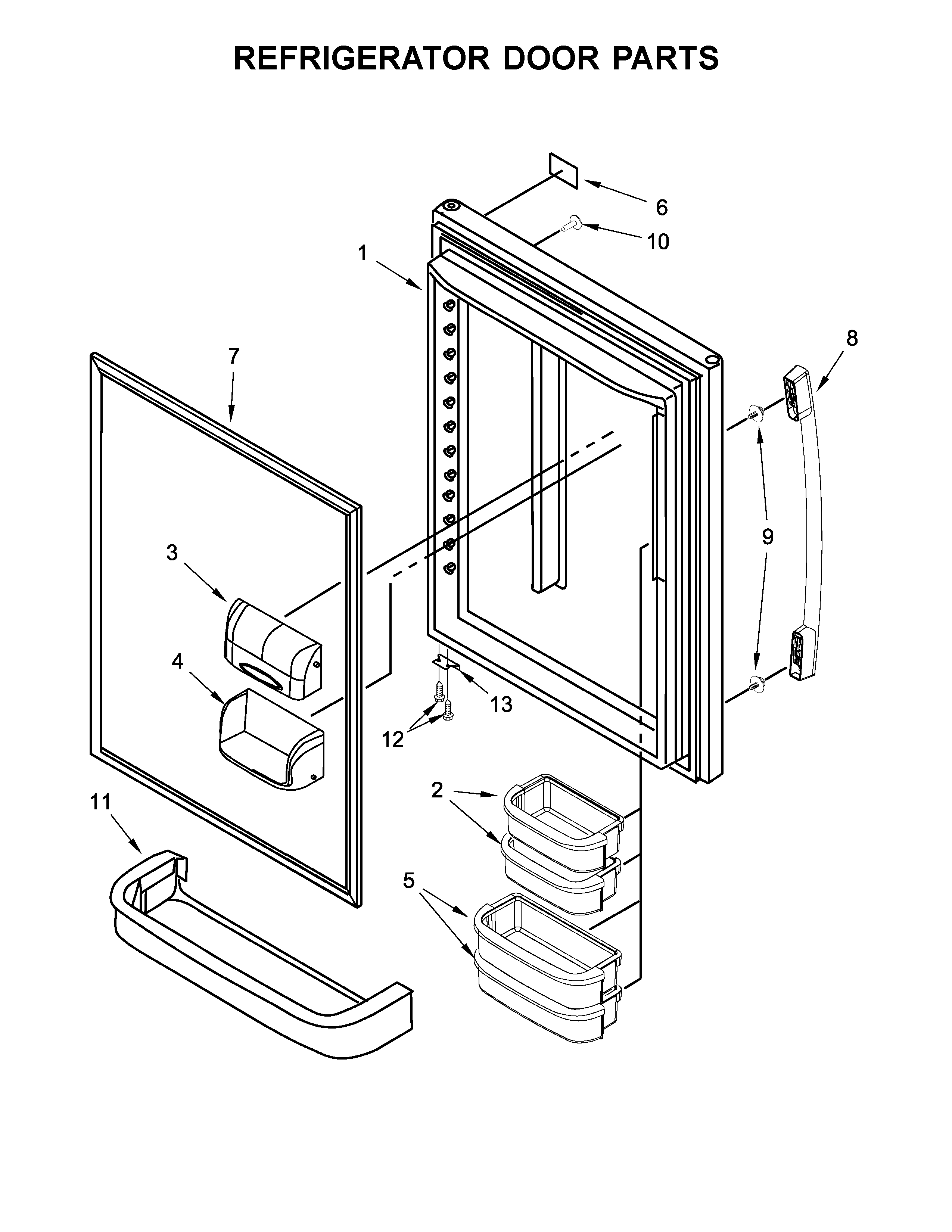 REFRIGERATOR DOOR PARTS

6
10
1
8
7
9
3
4
13
12
2
11
5