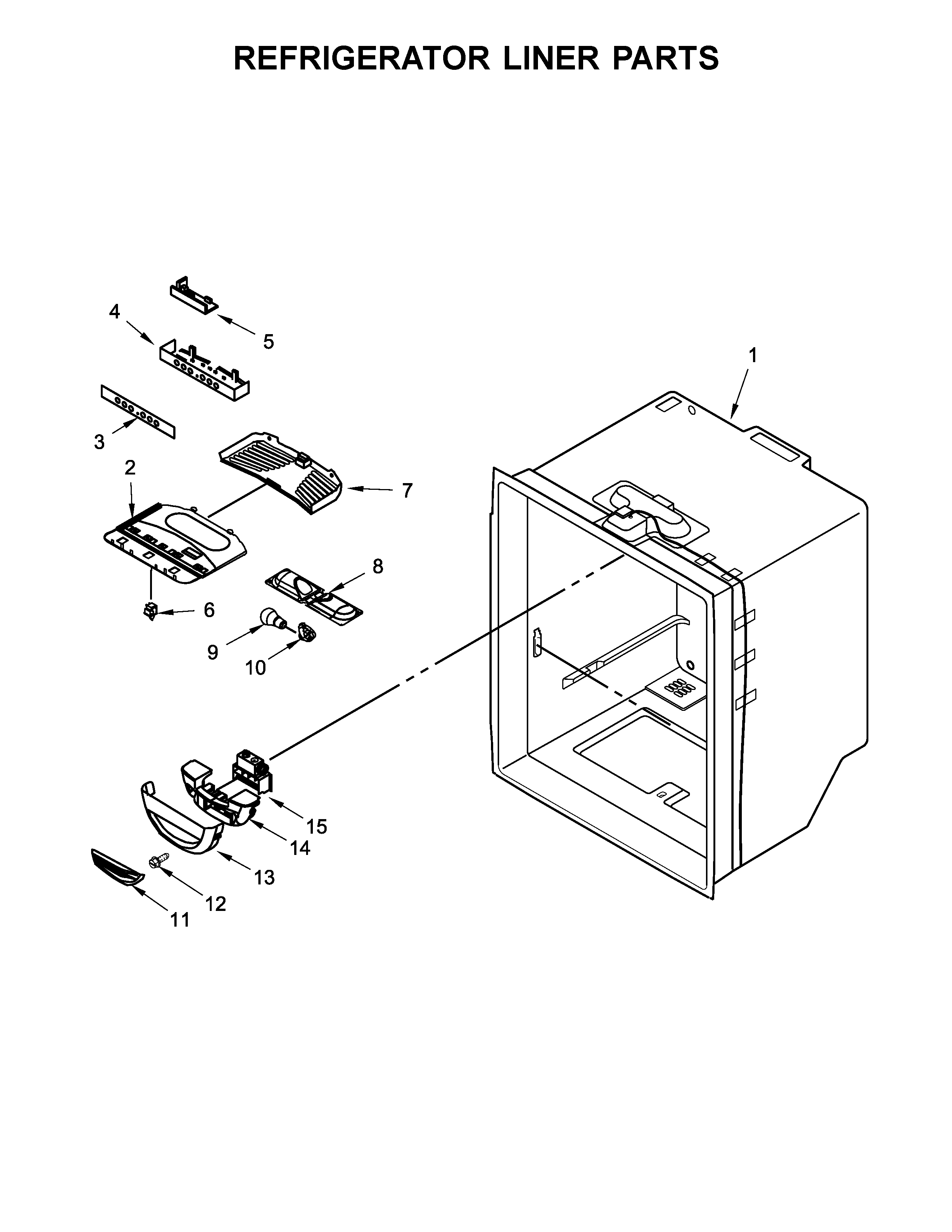 REFRIGERATOR LINER PARTS

4
5
1
3
2
7
8
6
9
10
15
14
13
12
11