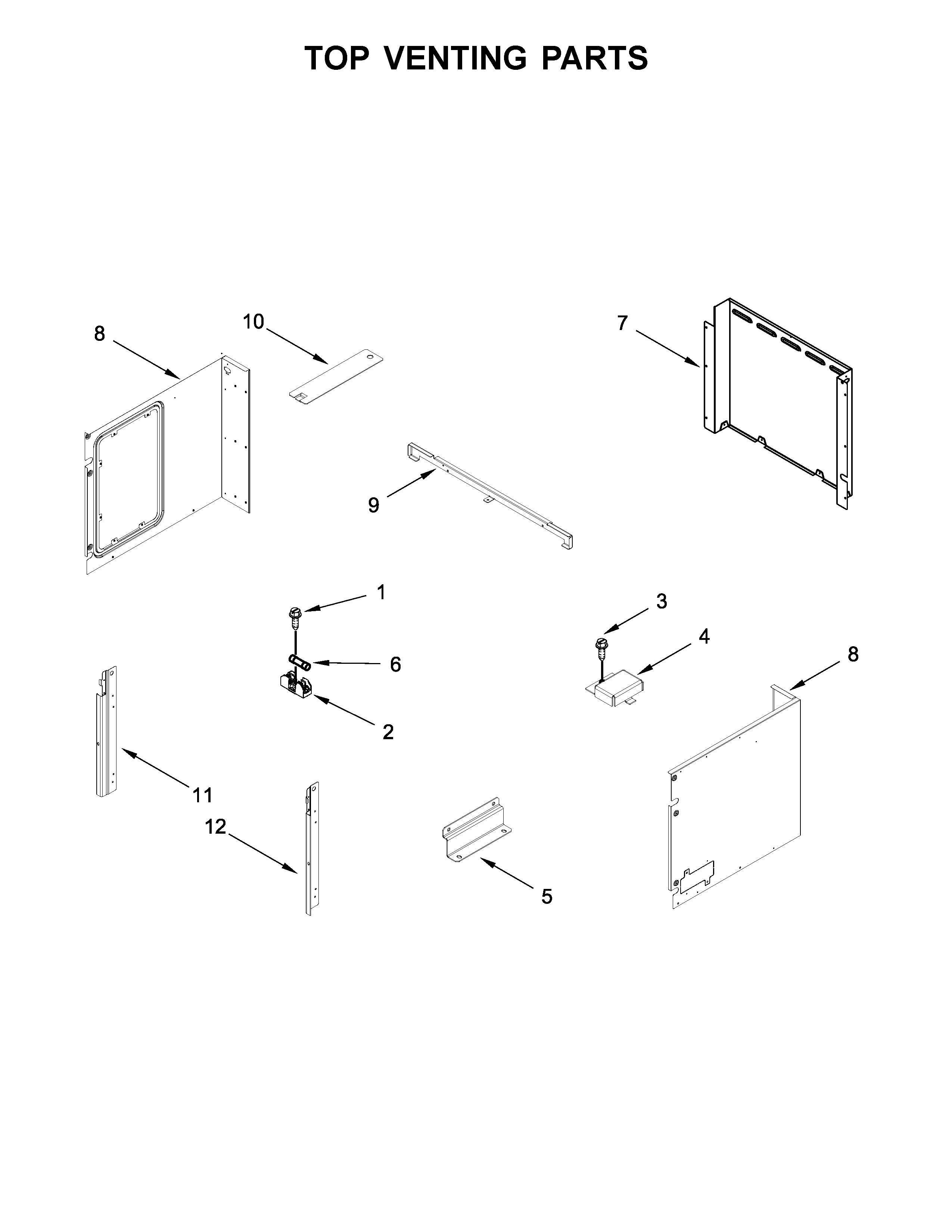 TOP VENTING PARTS

8
10
7
9
1
3
4
6
8
2
11
12
5