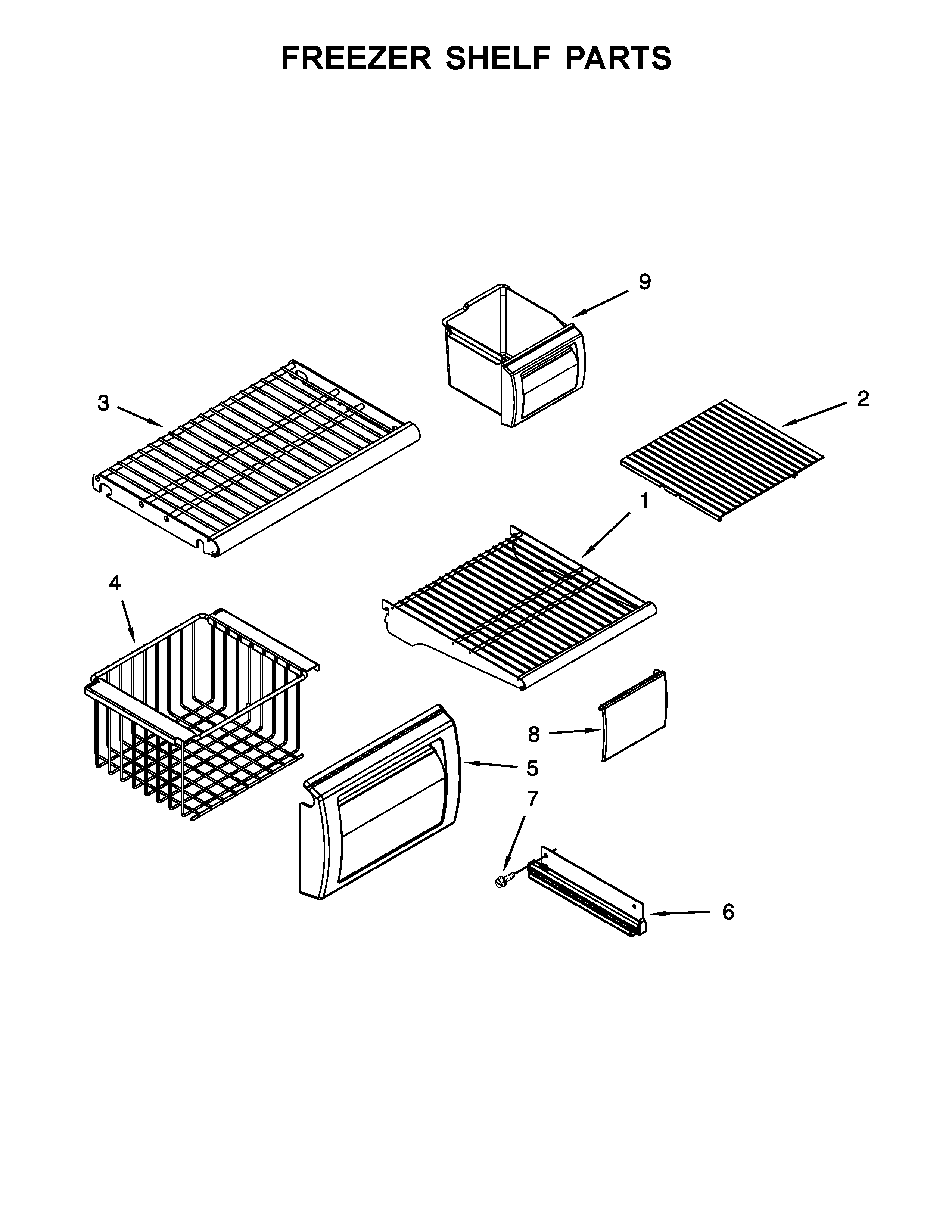 FREEZER SHELF PARTS

9

3

2

1

4

8

5

7

6