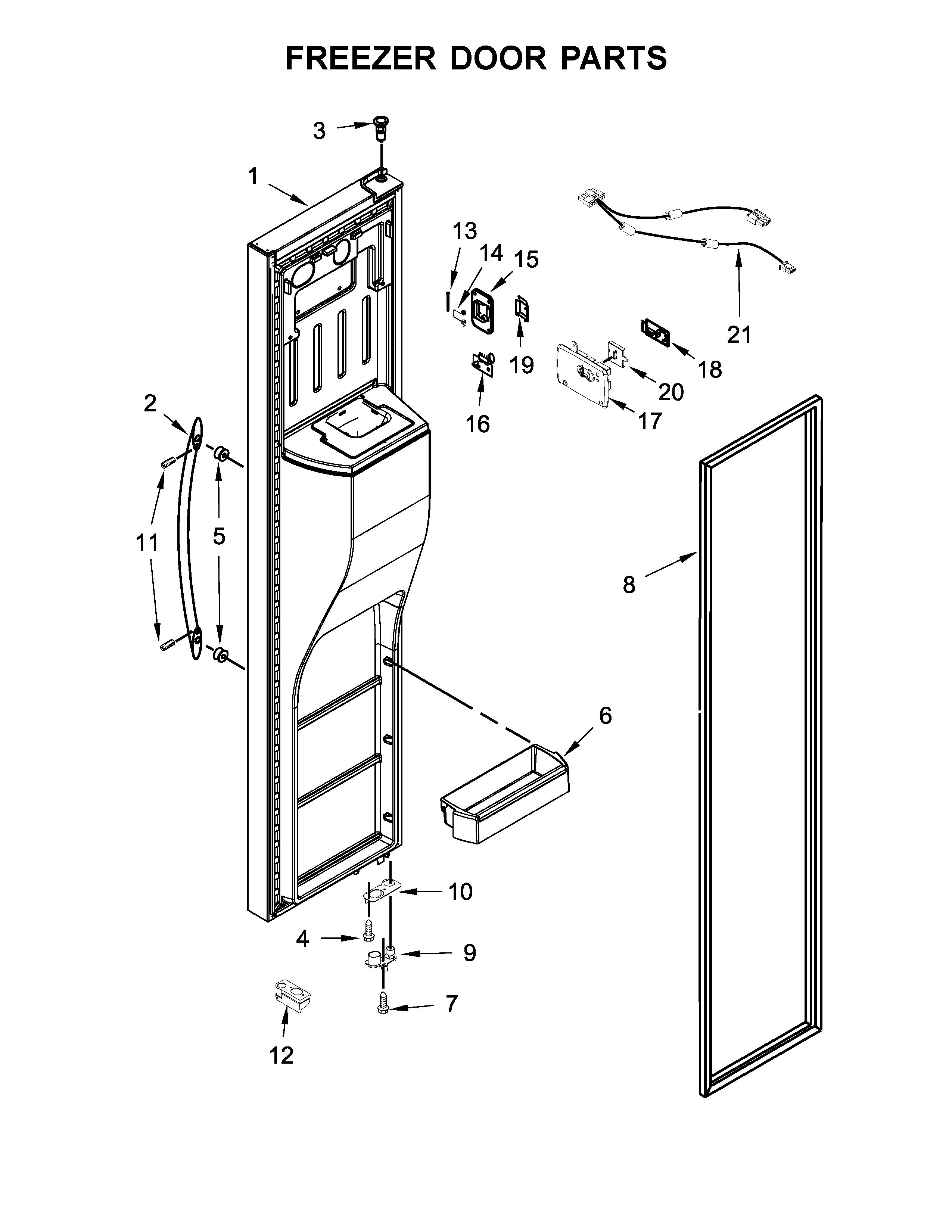 FREEZER DOOR PARTS

3
1
13
14
15
21
19
18
20
16
17
2
11
5
8
6
10
4
9
7
12