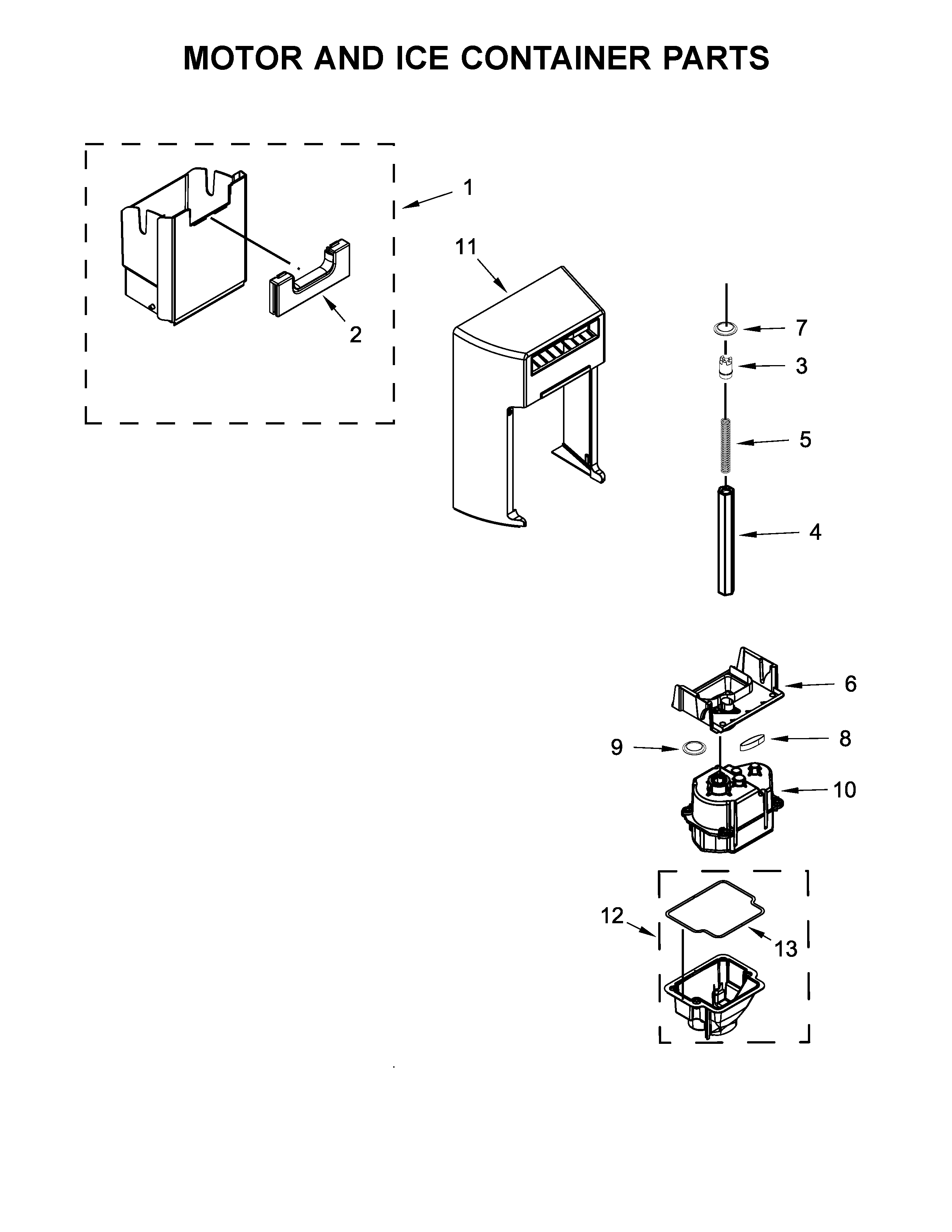 MOTOR AND ICE CONTAINER PARTS

1

11

2

7

3

5

4

6

9

8

10

12

13