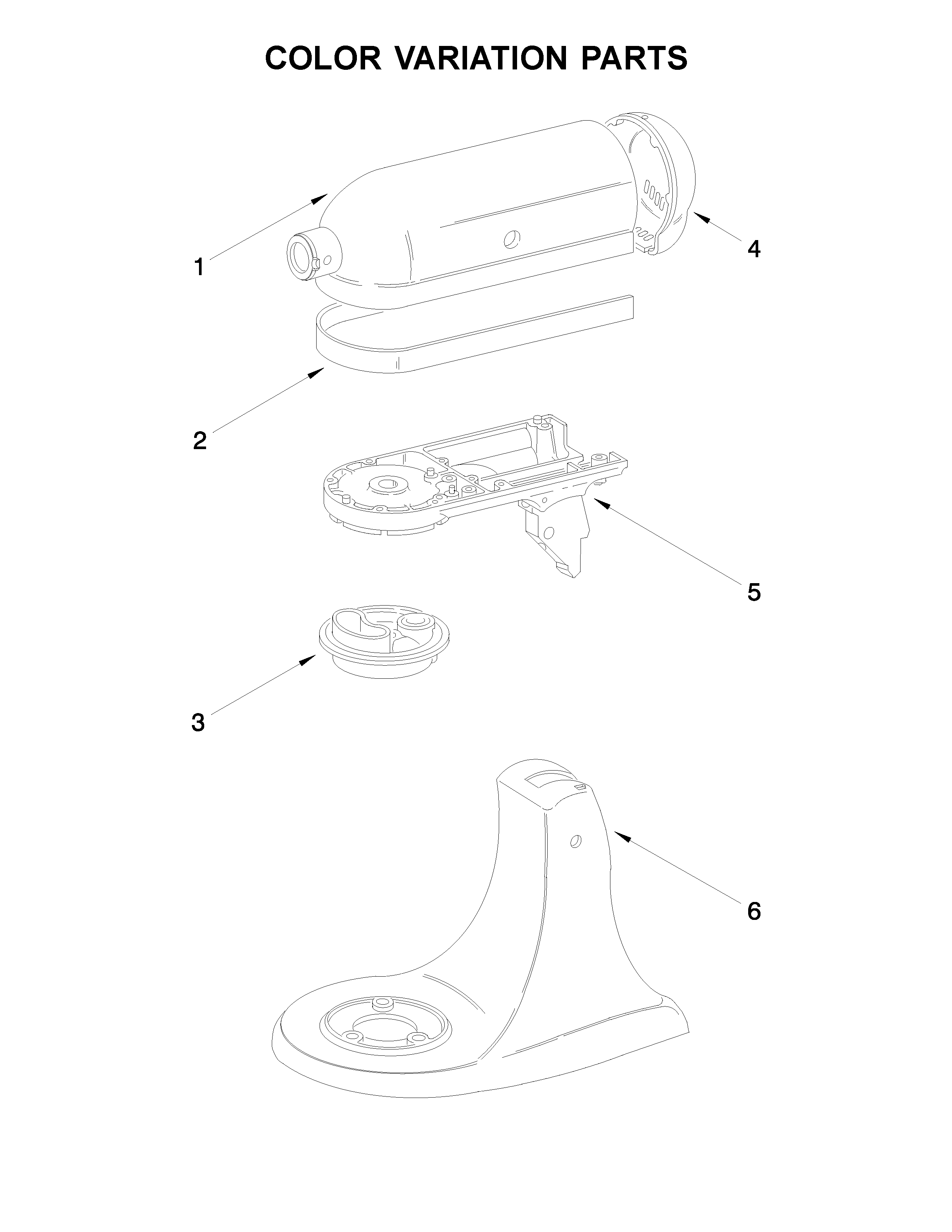 COLOR VARIATION PARTS

1

4

2

5

3

6