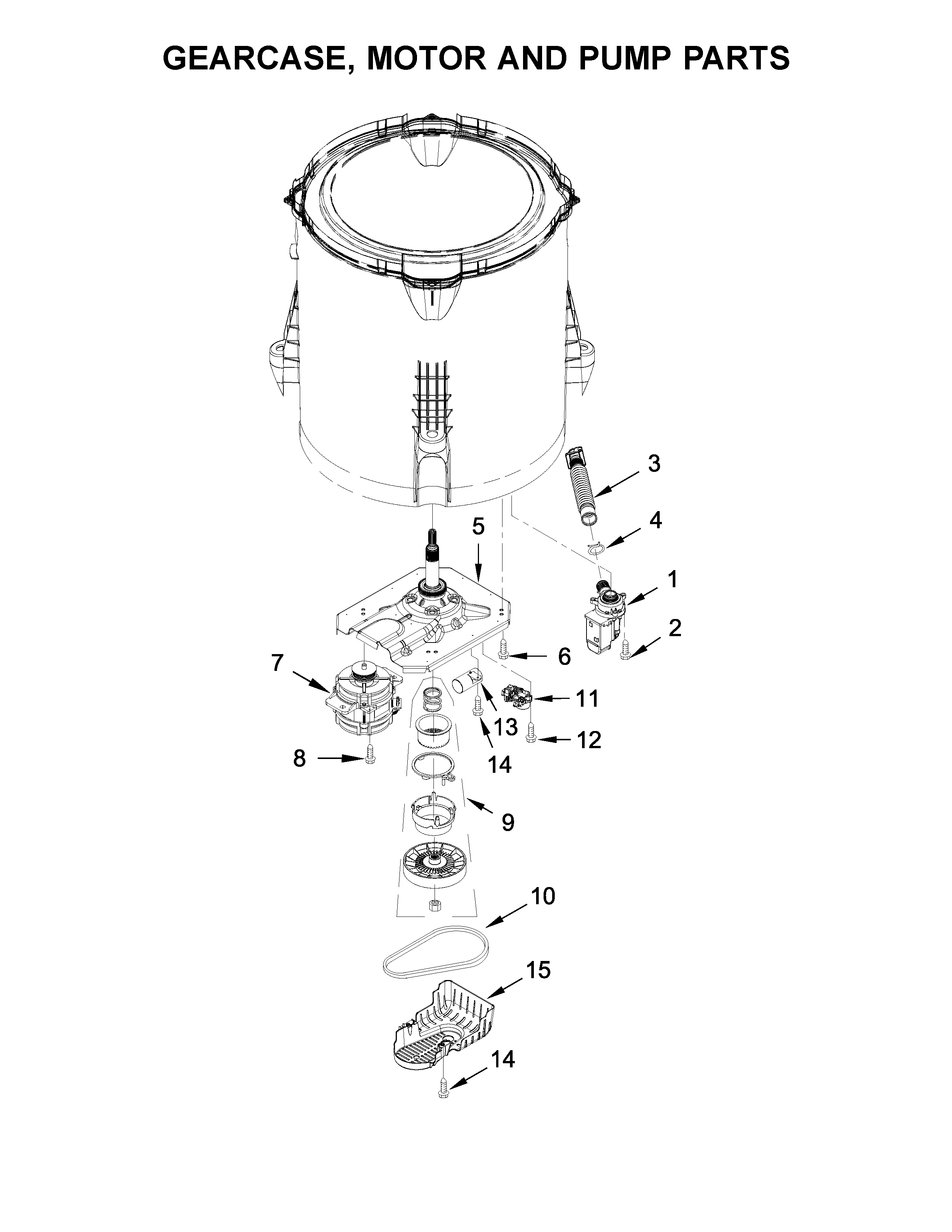 GEARCASE, MOTOR AND PUMP PARTS

3
4
5
1
2
6
7
11
13
12
14
8
9
10
15
14