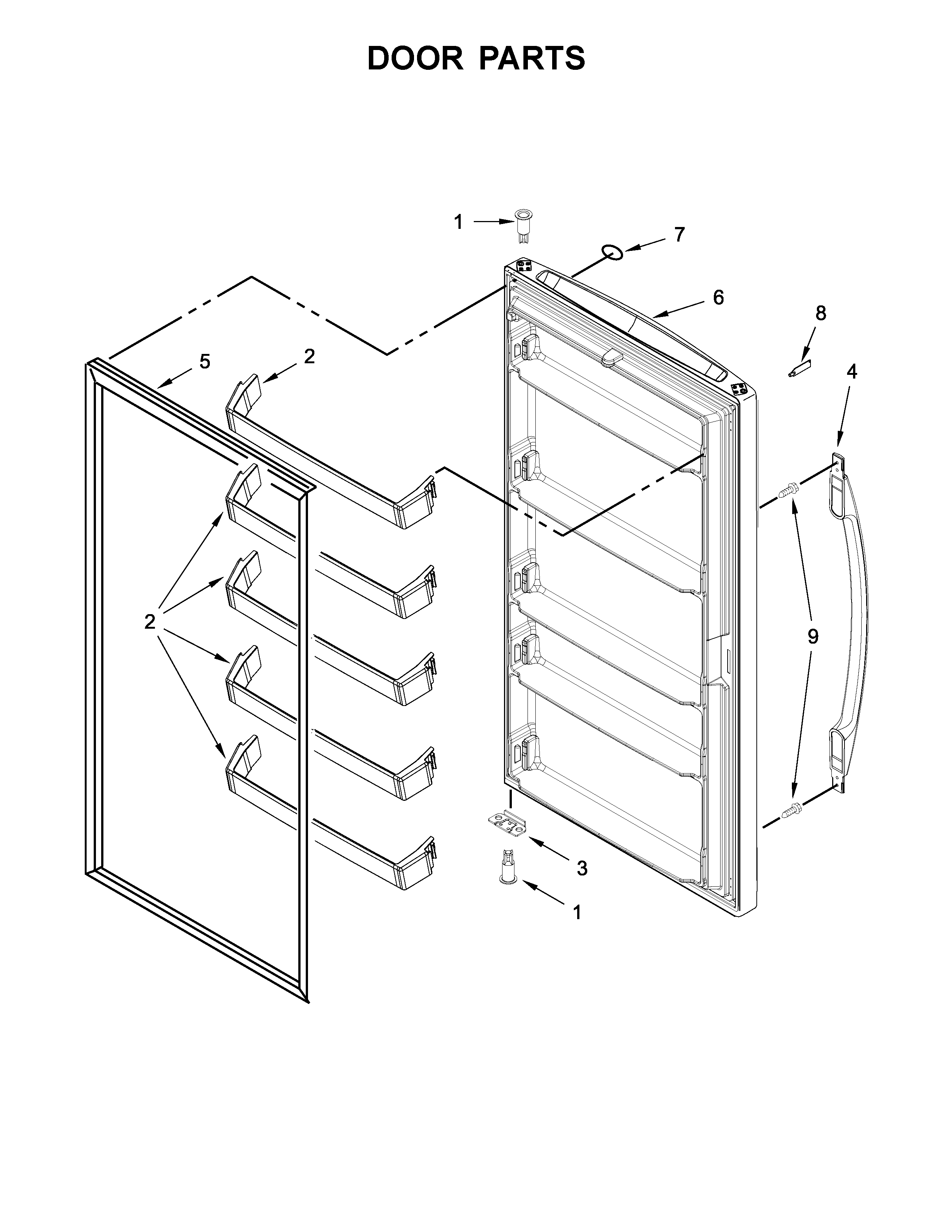 DOOR PARTS

1

7

6

8

5

2

4

2

9

3

1