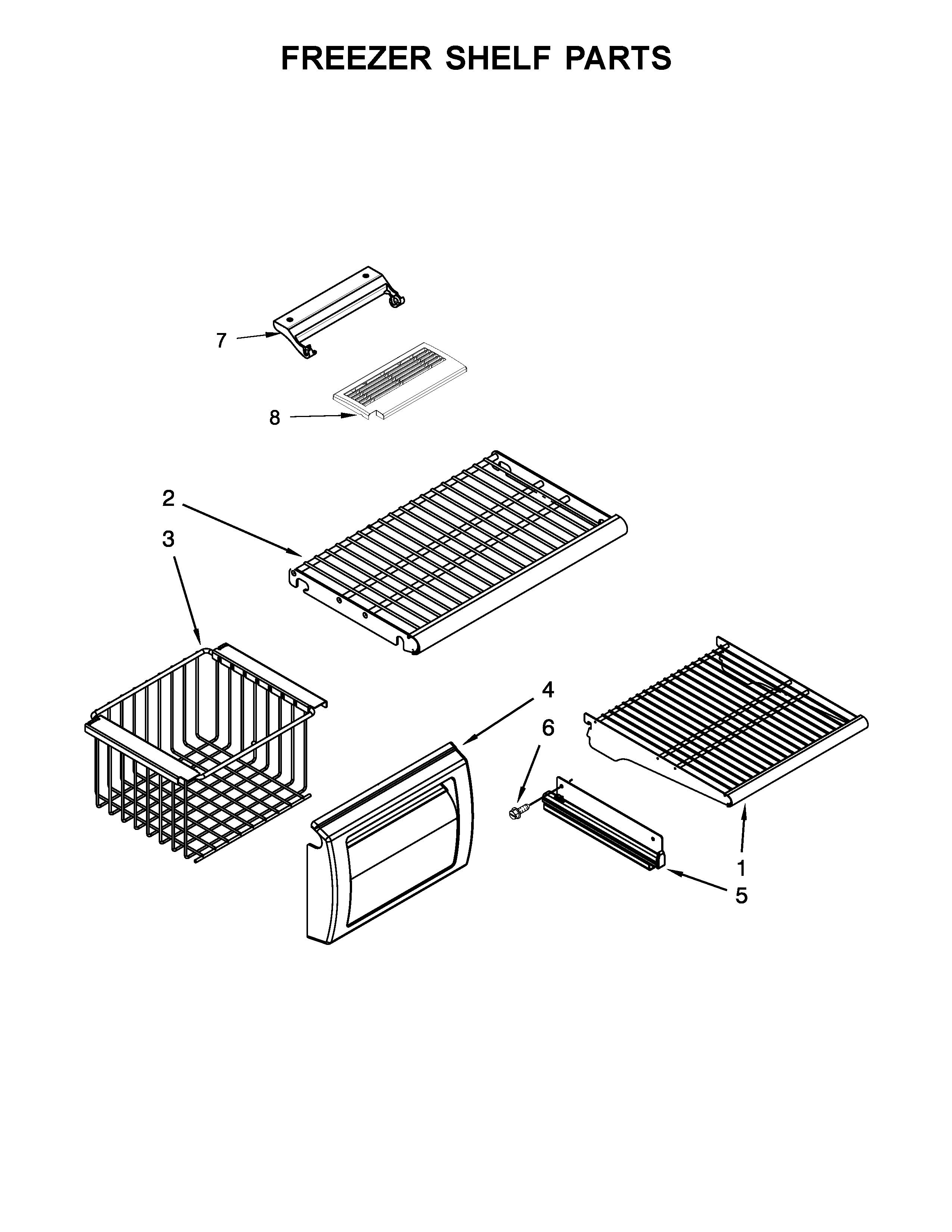 FREEZER SHELF PARTS

7
8
2
3
4
6
1
5