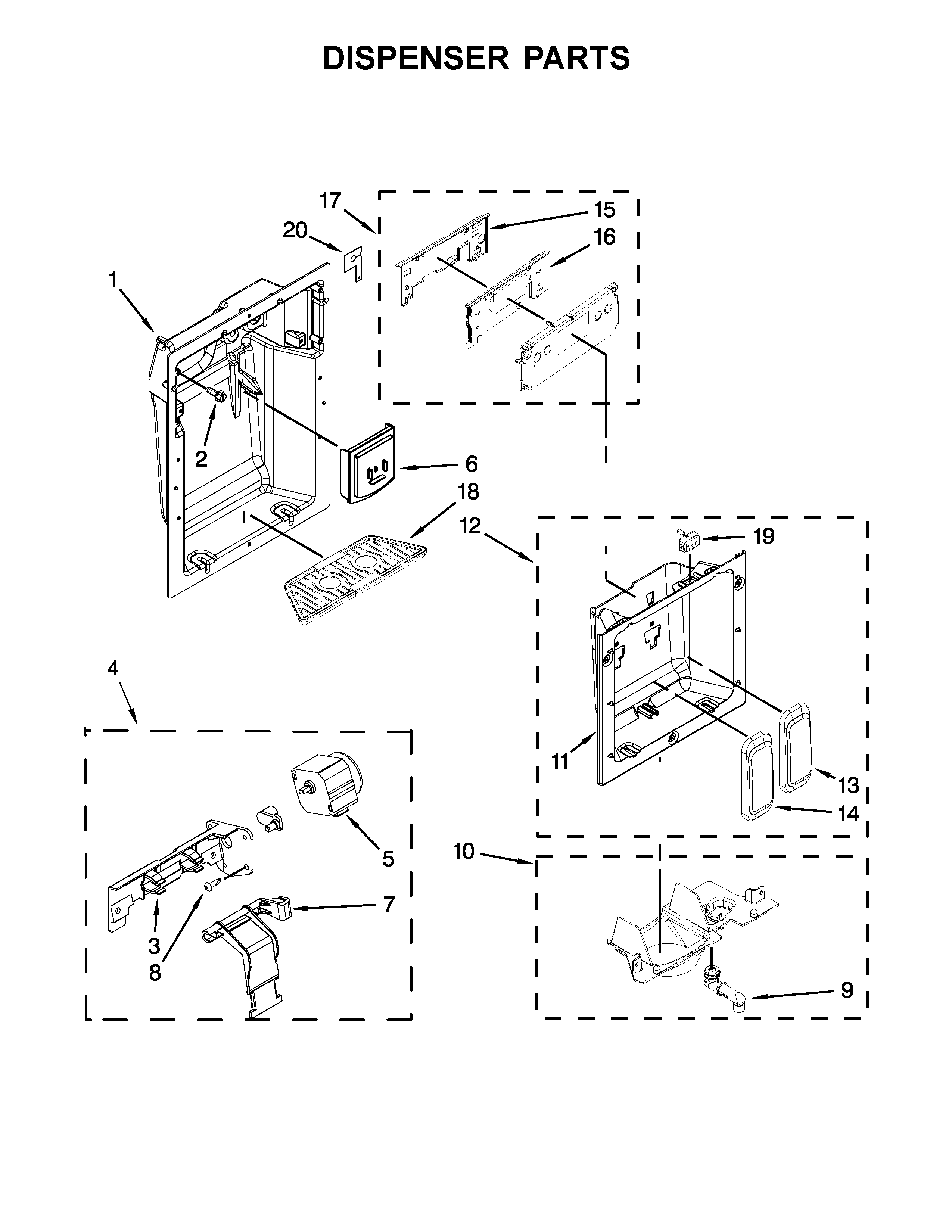 DISPENSER PARTS

17
15
20
16
1
2
6
18
12
19
4
11
13
14
5
10
7
3
8
9