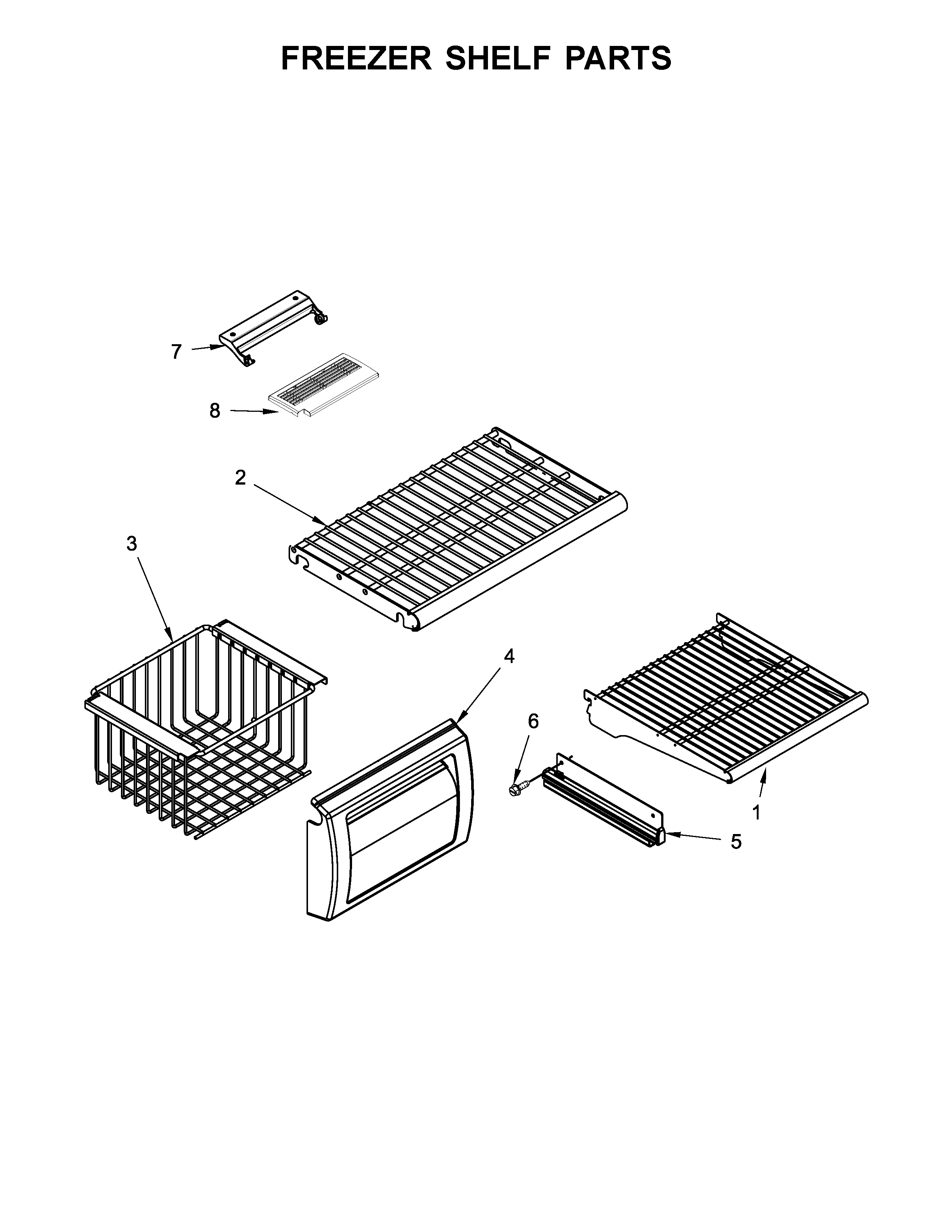 FREEZER SHELF PARTS

7

8

2

3

4

6

1

5